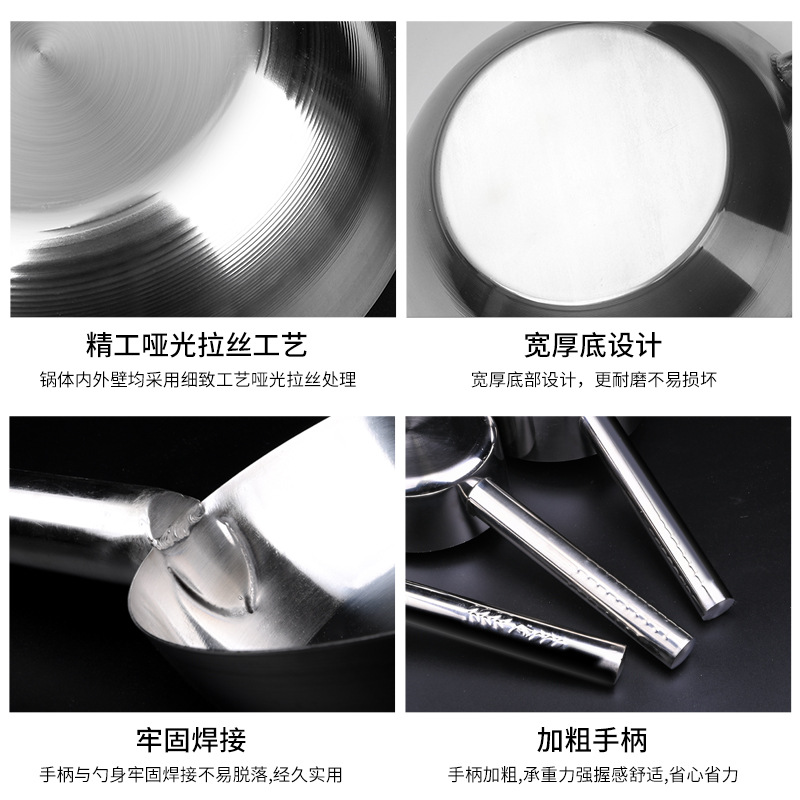 精工哑光拉丝工艺

锅体内外壁均采用细致工艺哑光拉丝处理

宽厚底设计

宽厚底部设计，更耐磨不易损坏

牢固焊接

手柄与勺身牢固焊接不易脱落,经久实用

加粗手柄

手柄加粗,承重力强握感舒适,省心省力