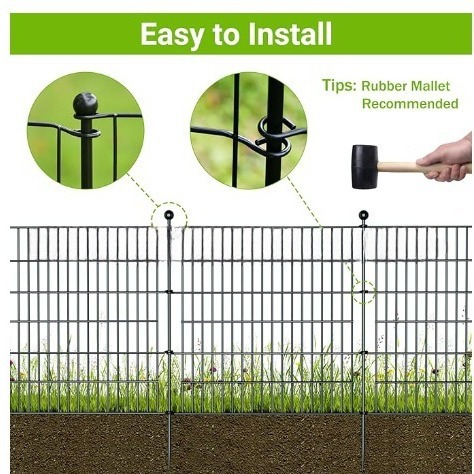 Easy to Install

Tips: Rubber Mallet Recommended