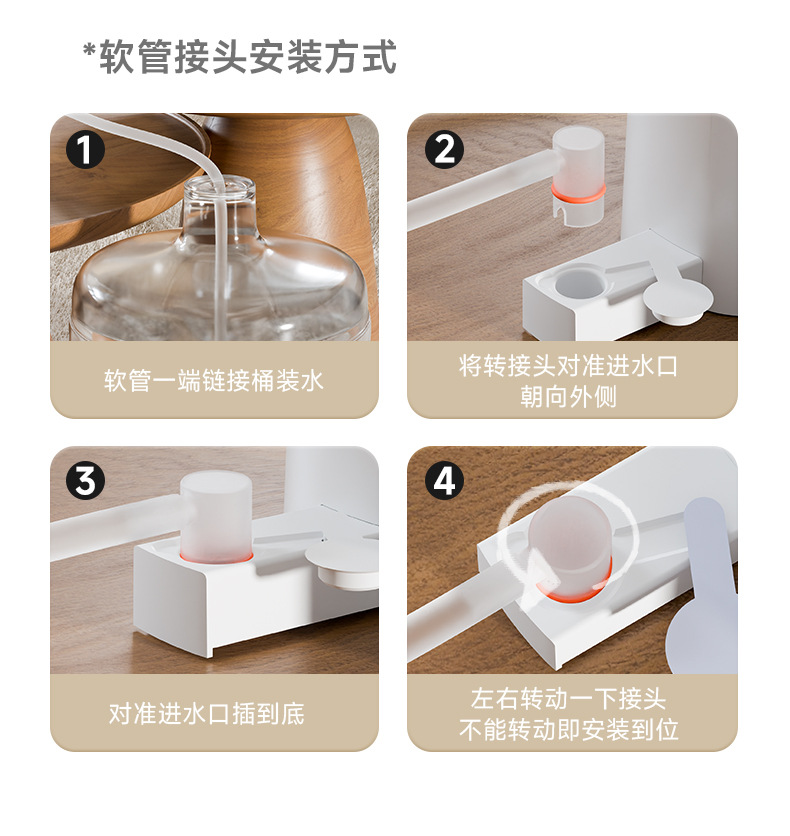 *软管接头安装方式

1

软管一端链接桶装水

2

将转接头对准进水口
朝向外侧

3

对准进水口插到底

4

左右转动一下接头
不能转动即安装到位