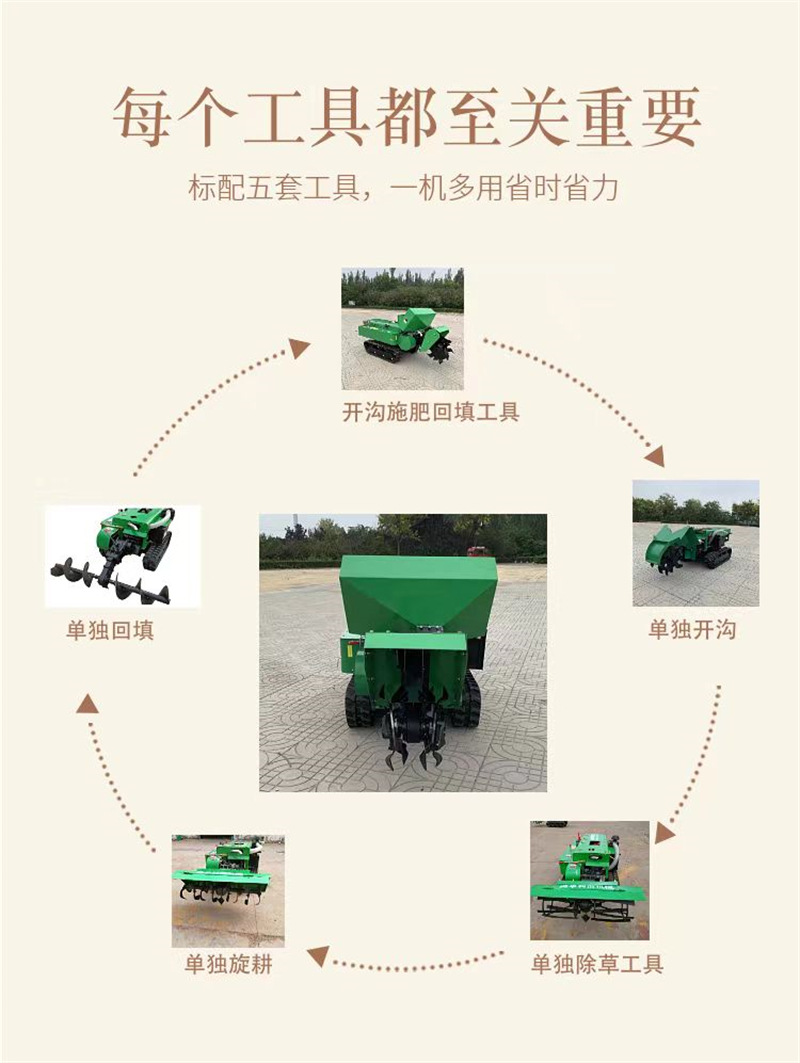 每个工具都至关重要

标配五套工具，一机多用省时省力

开沟施肥回填工具

单独开沟

单独除草工具

单独旋耕

单独回填