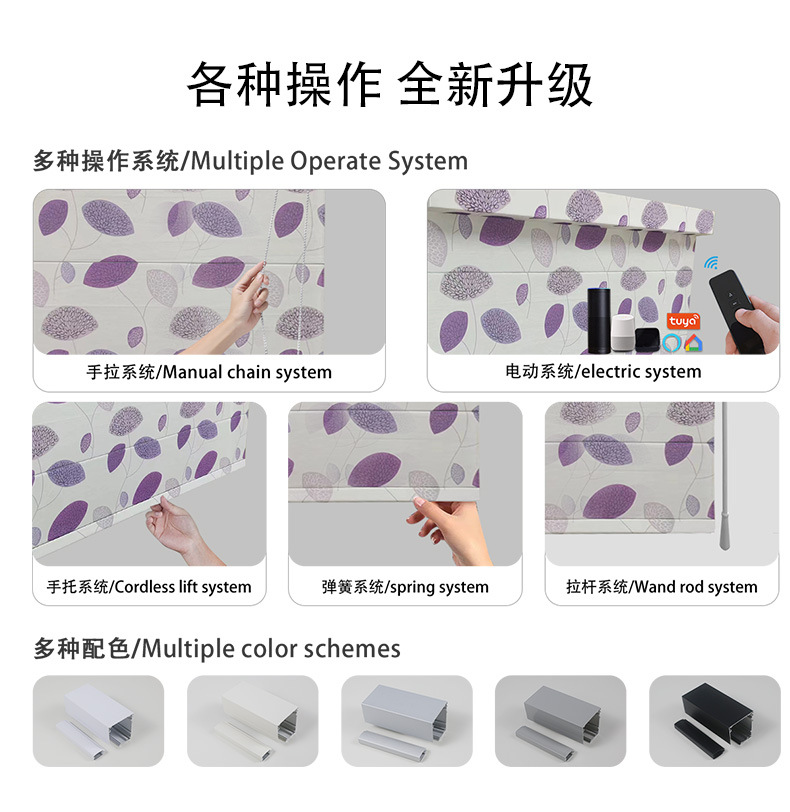 各种操作 全新升级

多种操作系统/Multiple Operate System

手拉系统/Manual chain system

tuya

电动系统/electric system

手托系统/Cordless lift system

弹簧系统/spring system

拉杆系统/Wand rod system

多种配色/Multiple color schemes