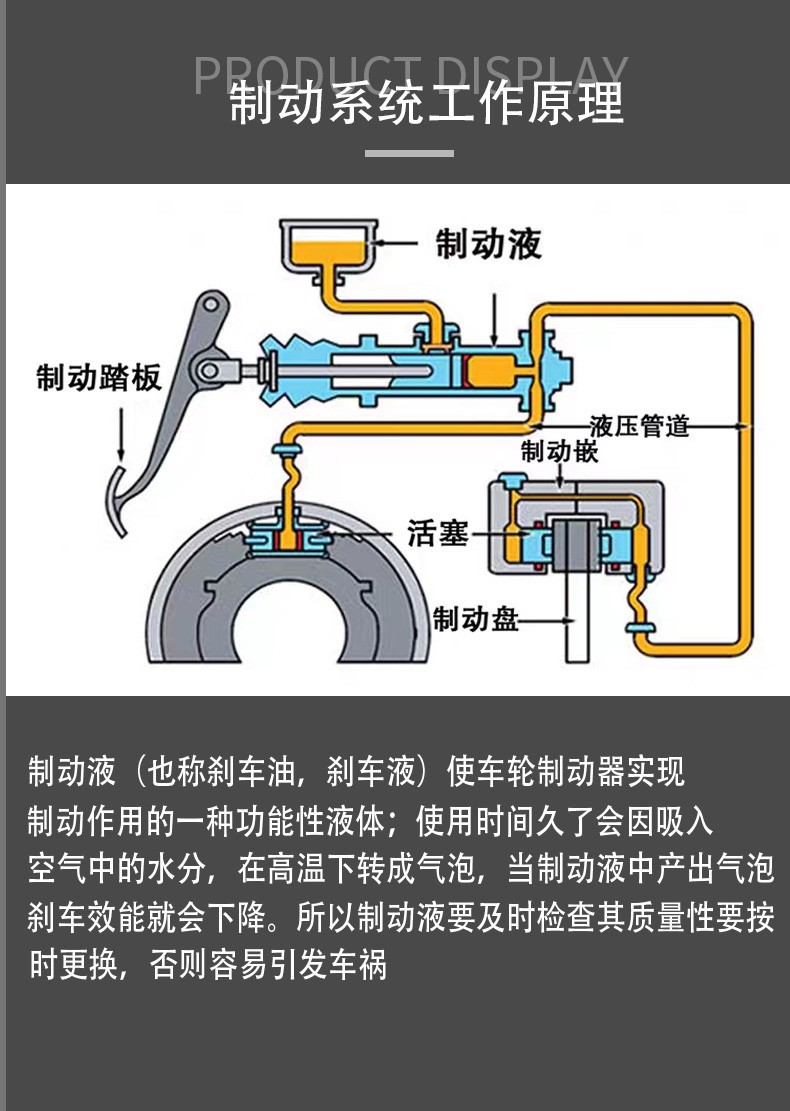 PRODUCT DISPLAY
制动系统工作原理

制动液

制动踏板

液压管道

制动嵌

活塞

制动盘

制动液（也称刹车油，刹车液）使车轮制动器实现制动作用的一种功能性液体；使用时间久了会因吸入空气中的水分，在高温下转成气泡，当制动液中产出气泡刹车效能就会下降。所以制动液要及时检查其质量性要按时更换，否则容易引发车祸