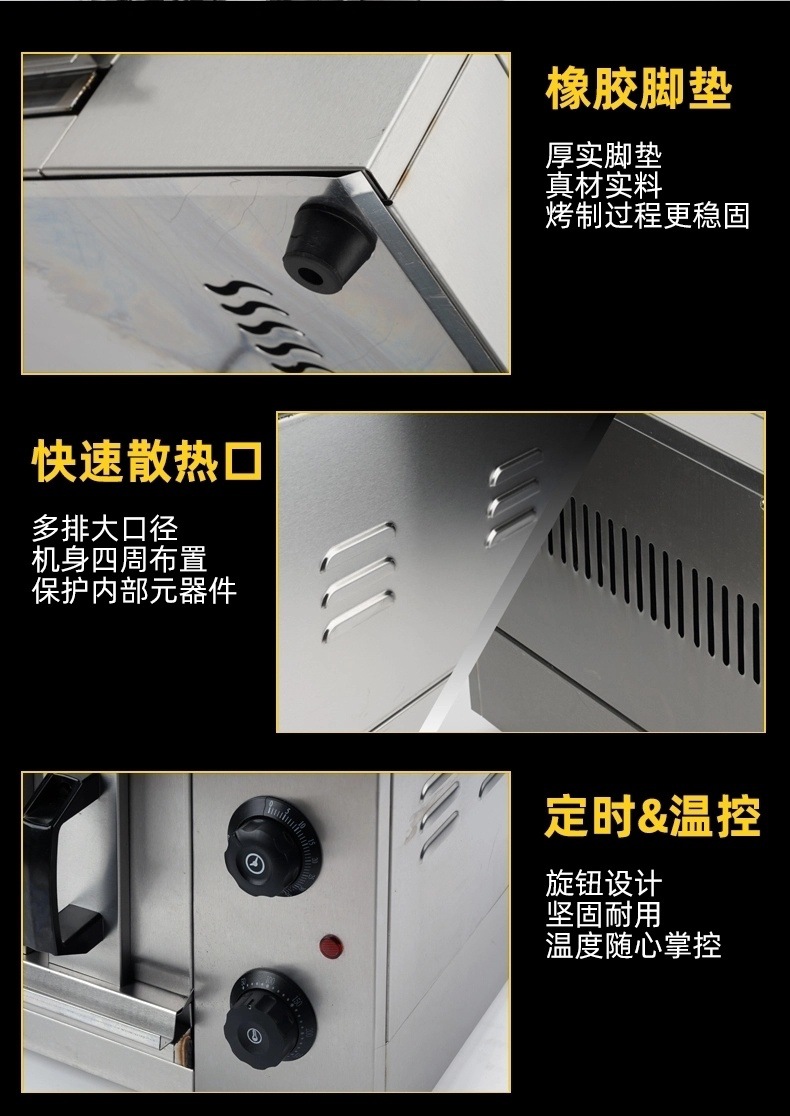 橡胶脚垫

厚实脚垫
真材实料
烤制过程更稳固

快速散热口

多排大口径
机身四周布置
保护内部元器件

定时&温控

旋钮设计
坚固耐用
温度随心掌控