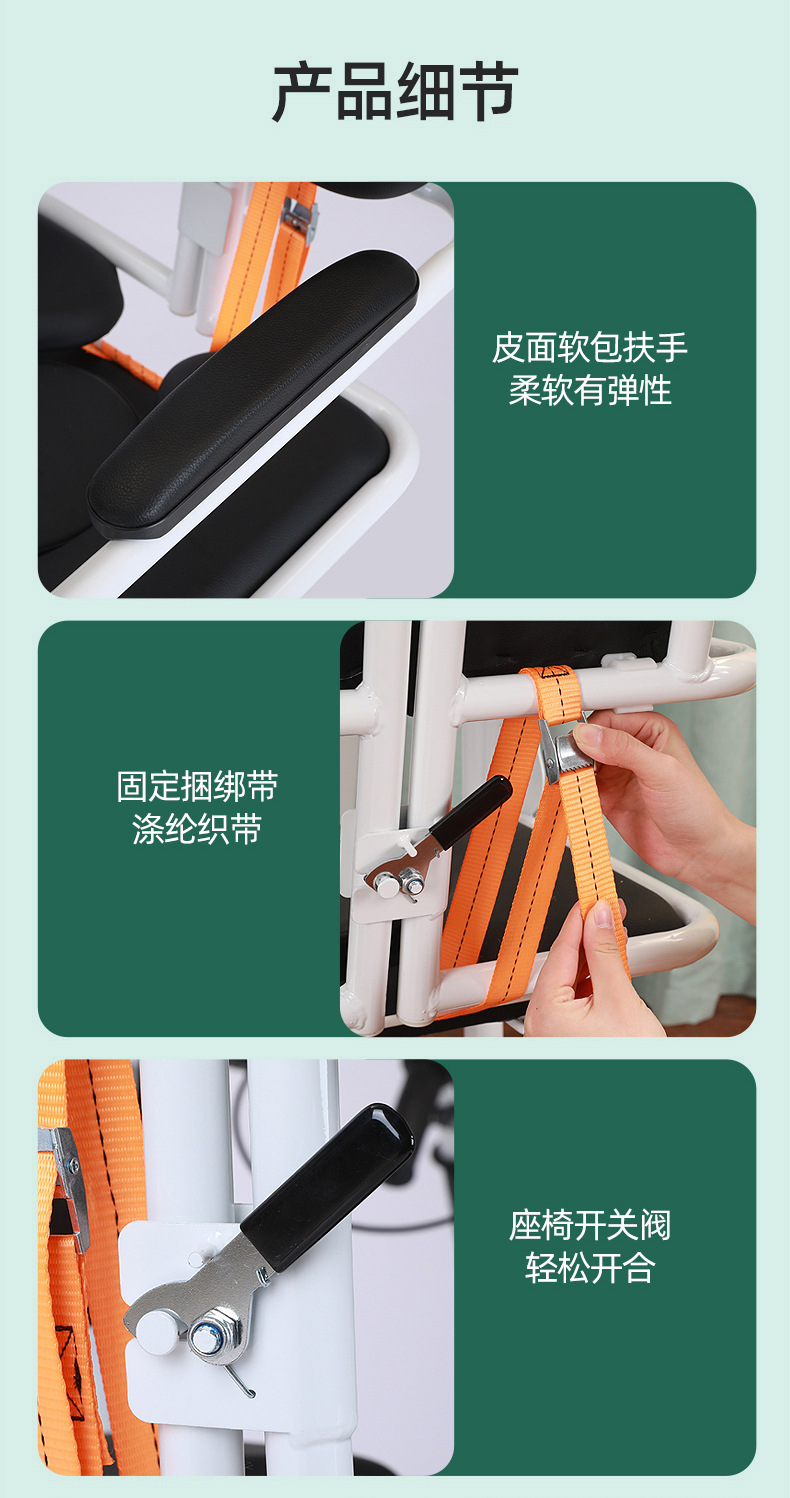 产品细节

皮面软包扶手
柔软有弹性

固定捆绑带
涤纶织带

座椅开关阀
轻松开合