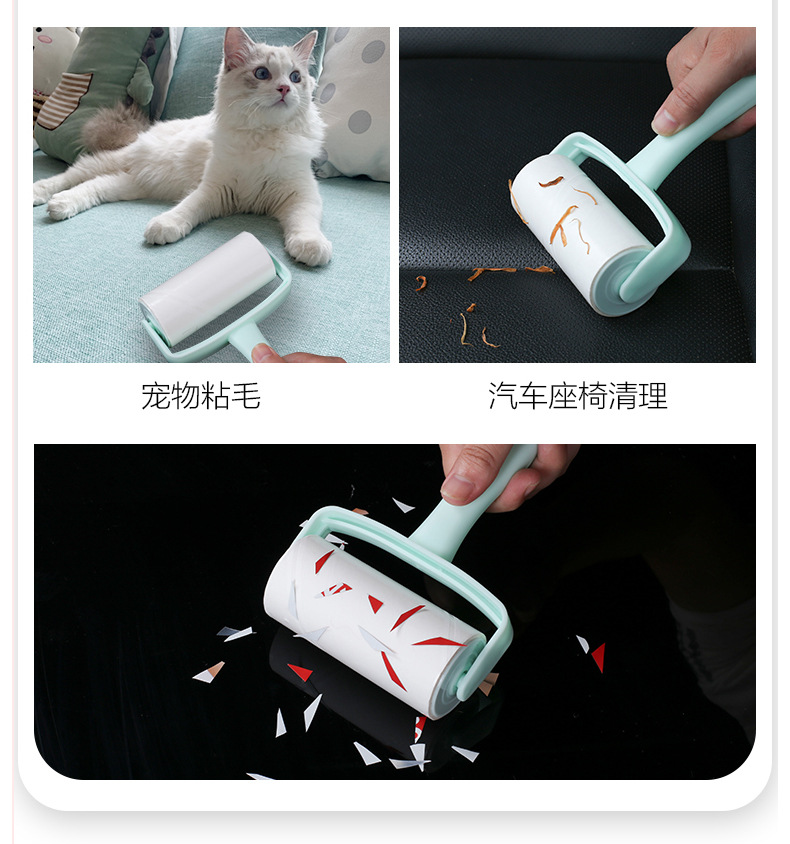 宠物粘毛

汽车座椅清理