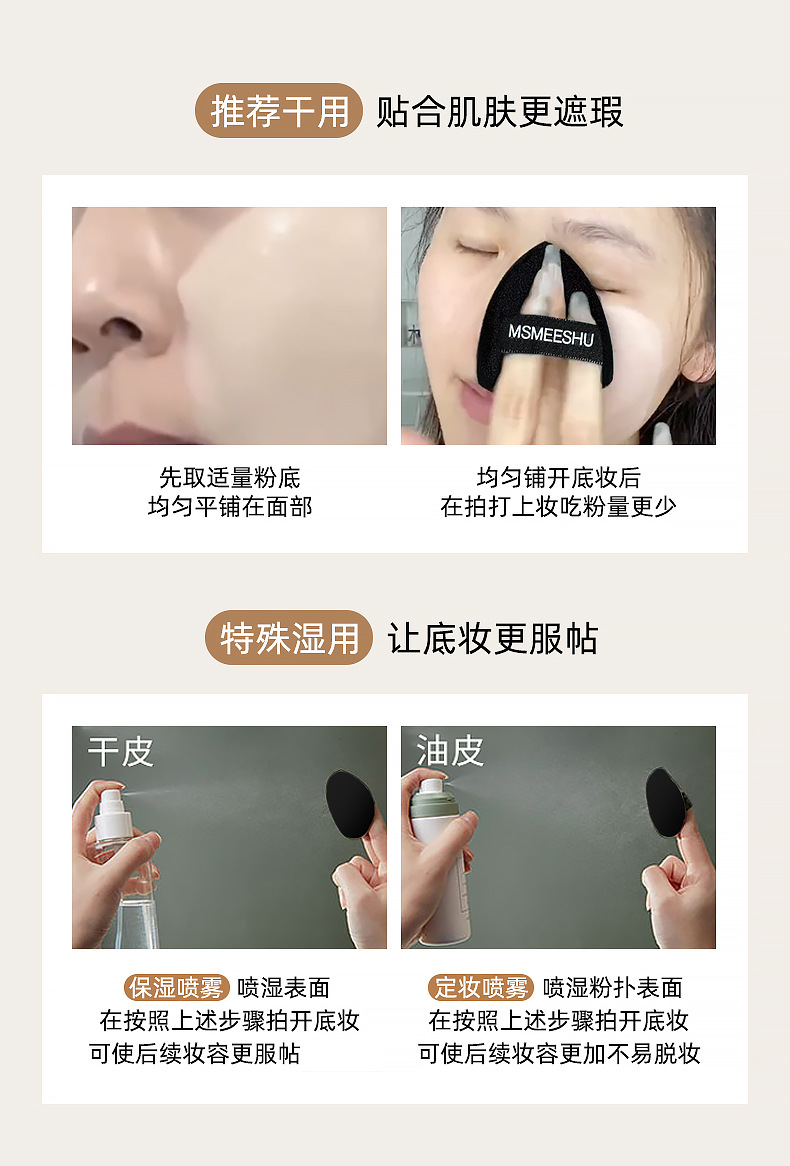 推荐干用 贴合肌肤更遮瑕

MSMEESHU

先取适量粉底
均匀平铺在面部

均匀铺开底妆后
在拍打上妆吃粉量更少

特殊湿用 让底妆更服帖

干皮

油皮

保湿喷雾 喷湿表面
在按照上述步骤拍开底妆
可使后续妆容更服帖

定妆喷雾 喷湿粉扑表面
在按照上述步骤拍开底妆
可使后续妆容更加不易脱妆