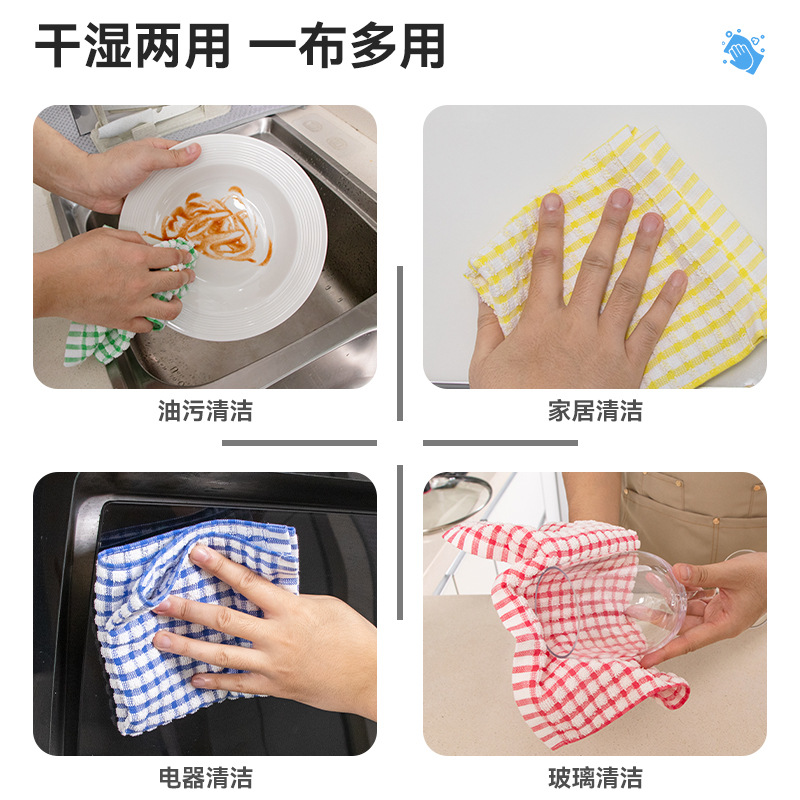 干湿两用 一布多用

油污清洁

家居清洁

电器清洁

玻璃清洁