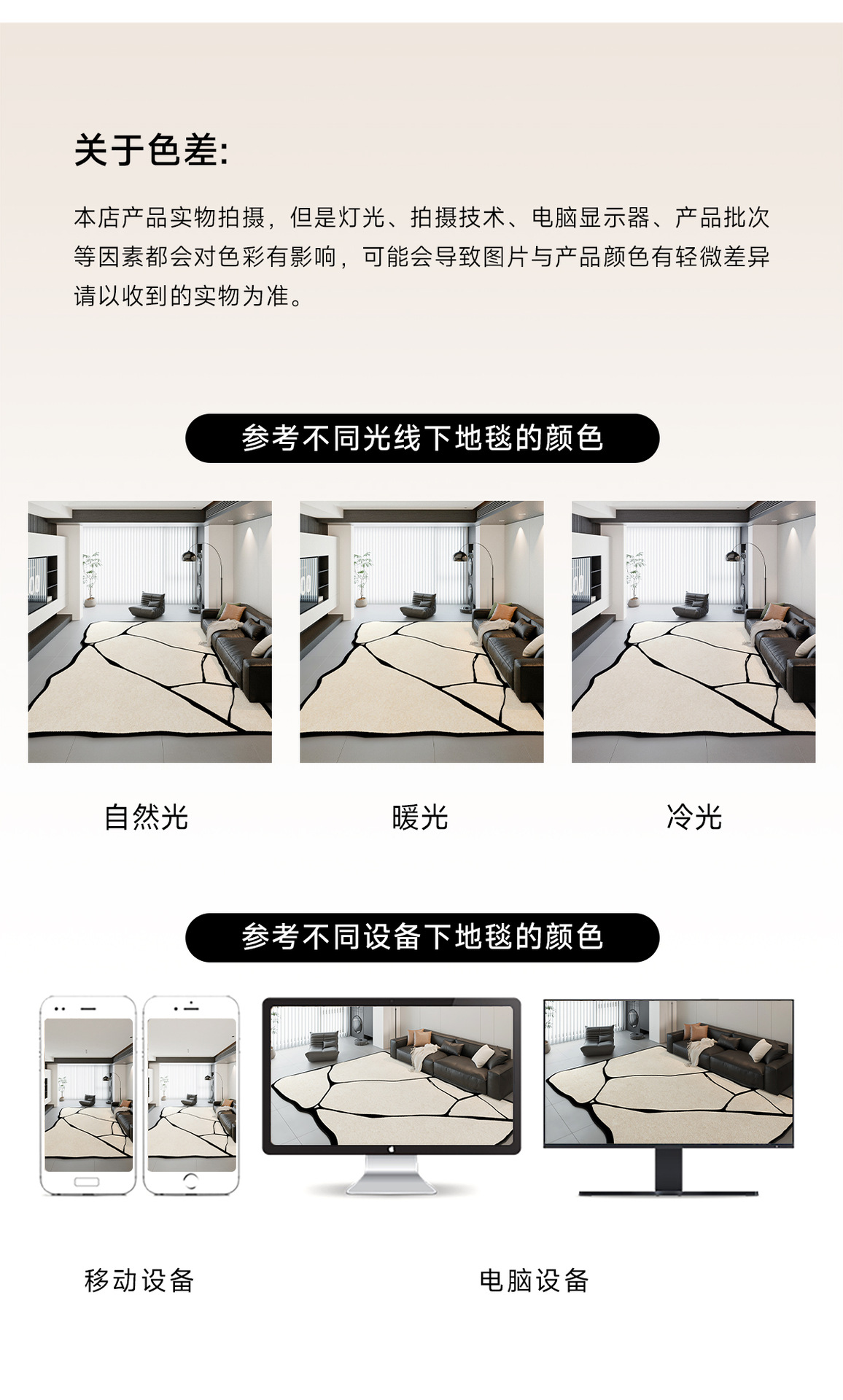 关于色差:

本店产品实物拍摄，但是灯光、拍摄技术、电脑显示器、产品批次等因素都会对色彩有影响，可能会导致图片与产品颜色有轻微差异请以收到的实物为准。

参考不同光线下地毯的颜色

自然光

暖光

冷光

参考不同设备下地毯的颜色

移动设备

电脑设备