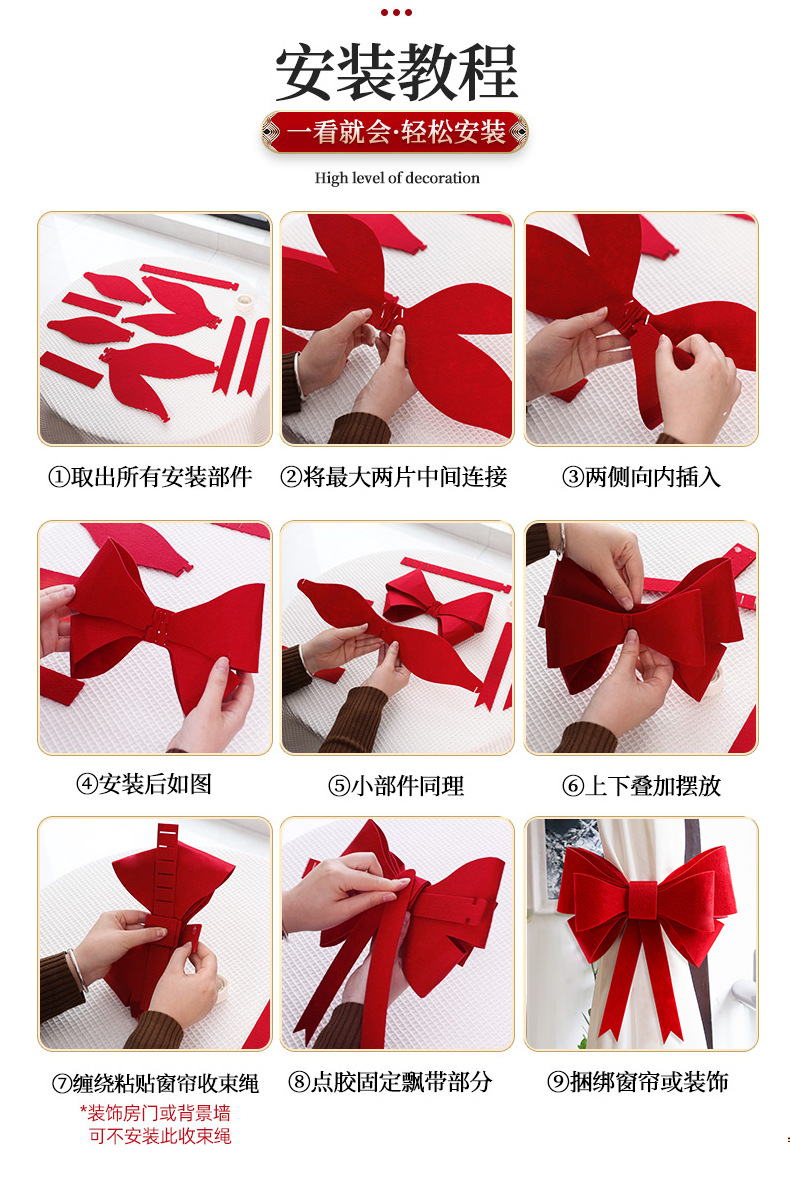 安装教程

一看就会·轻松安装

High level of decoration

①取出所有安装部件

②将最大两片中间连接

③两侧向内插入

④安装后如图

⑤小部件同理

⑥上下叠加摆放

⑦缠绕粘贴窗帘收束绳

*装饰房门或背景墙
可不安装此收束绳

⑧点胶固定飘带部分

⑨捆绑窗帘或装饰