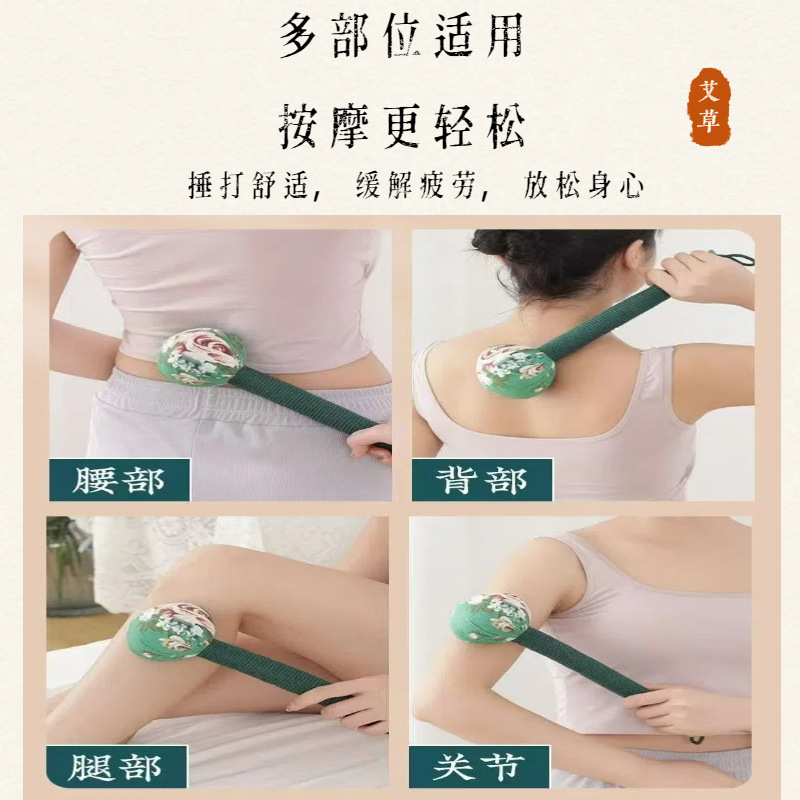 多部位适用

按摩更轻松

艾草

捶打舒适，缓解疲劳，放松身心

腰部

背部

腿部

关节