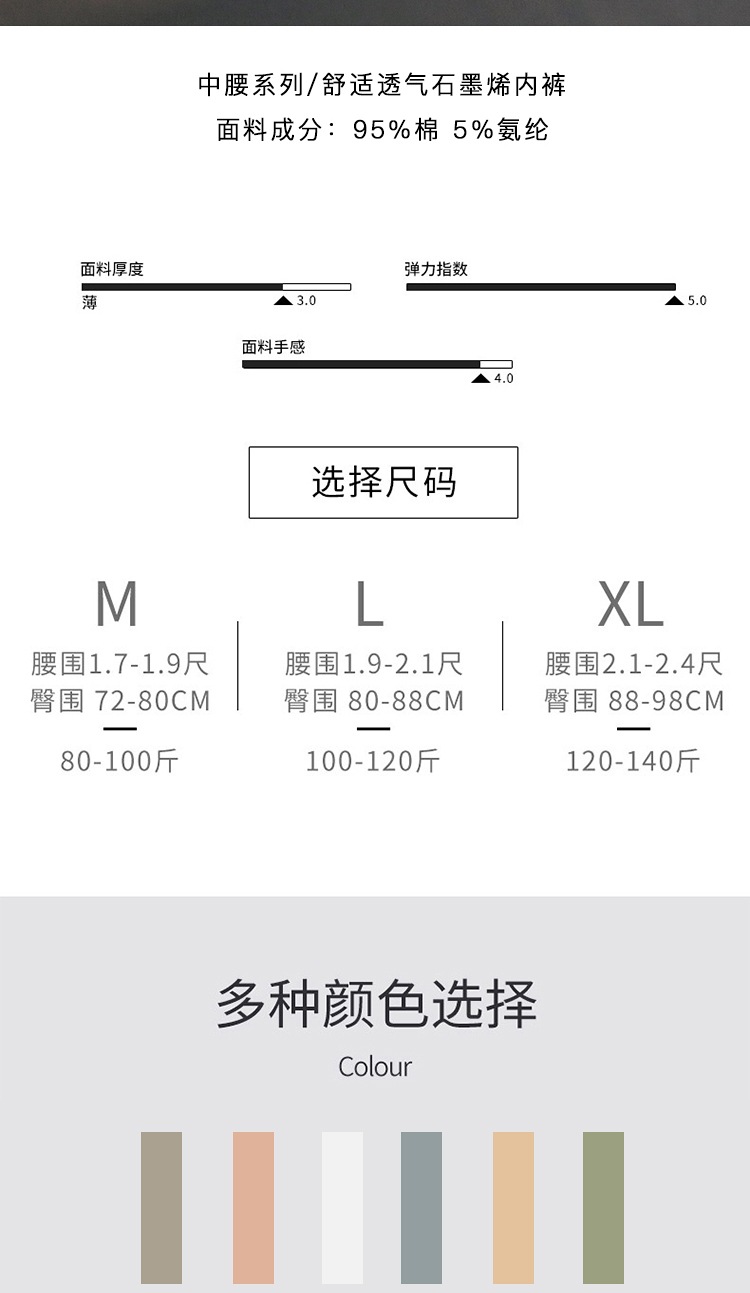 中腰系列/舒适透气石墨烯内裤
面料成分：95%棉 5%氨纶

面料厚度
薄
3.0

弹力指数
5.0

面料手感
4.0

选择尺码

M
腰围1.7-1.9尺
臀围 72-80CM
80-100斤

L
腰围1.9-2.1尺
臀围 80-88CM
100-120斤

XL
腰围2.1-2.4尺
臀围 88-98CM
120-140斤

多种颜色选择
Colour