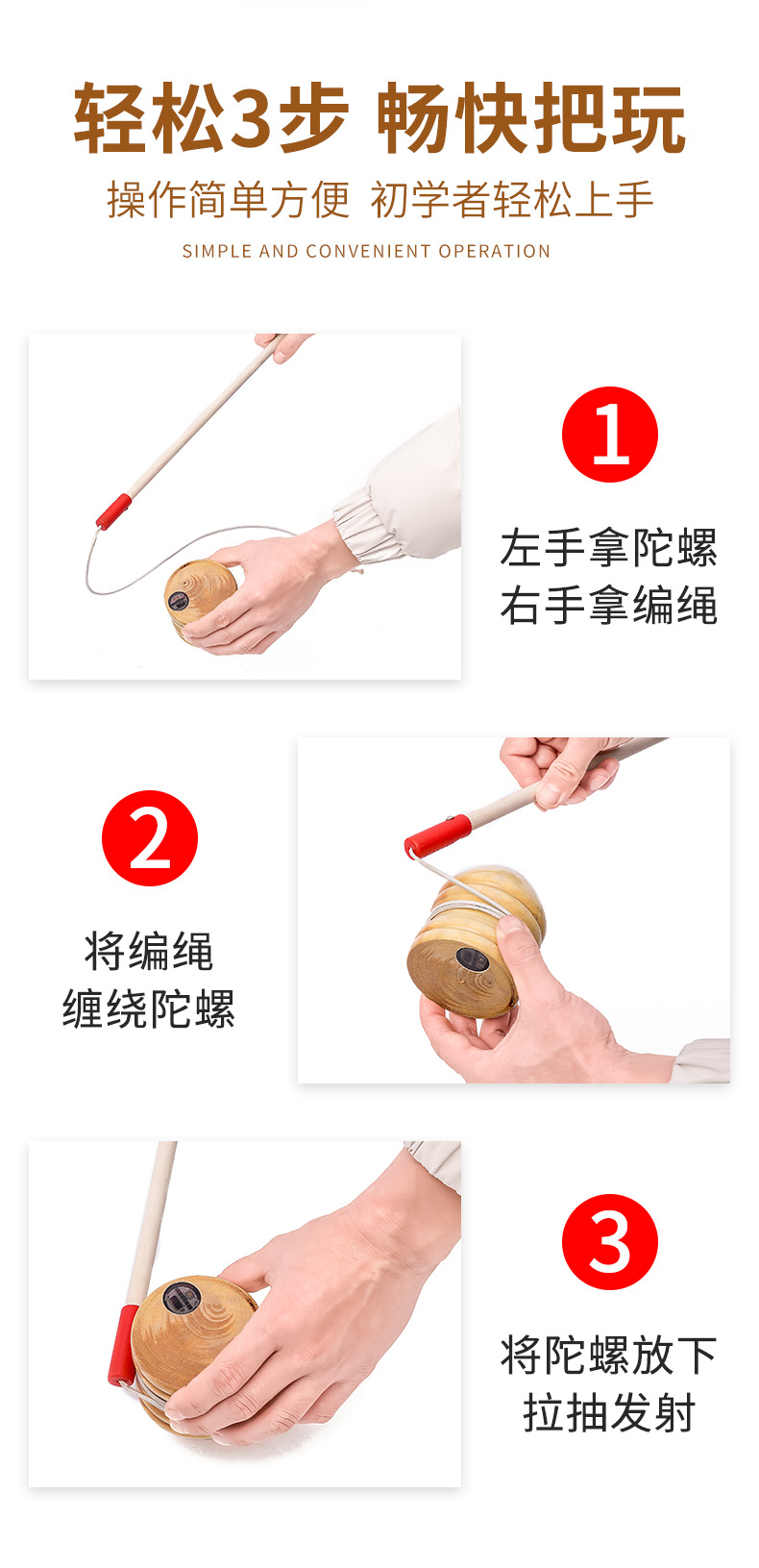 轻松3步 畅快把玩

操作简单方便 初学者轻松上手

SIMPLE AND CONVENIENT OPERATION

1

左手拿陀螺
右手拿编绳

2

将编绳
缠绕陀螺

3

将陀螺放下
拉抽发射