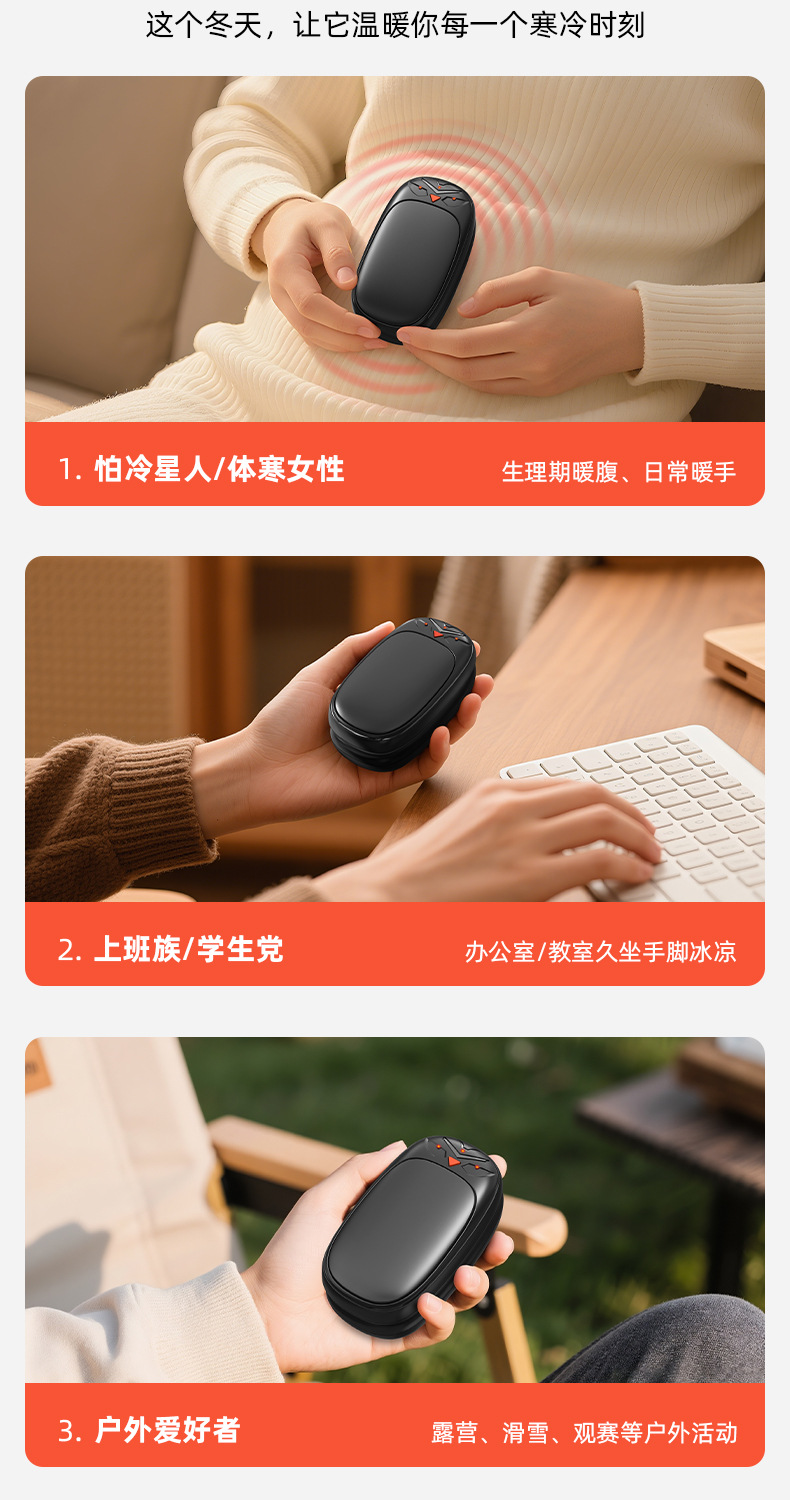 这个冬天，让它温暖你每一个寒冷时刻

1. 怕冷星人/体寒女性

生理期暖腹、日常暖手

2. 上班族/学生党

办公室/教室久坐手脚冰凉

3. 户外爱好者

露营、滑雪、观赛等户外活动