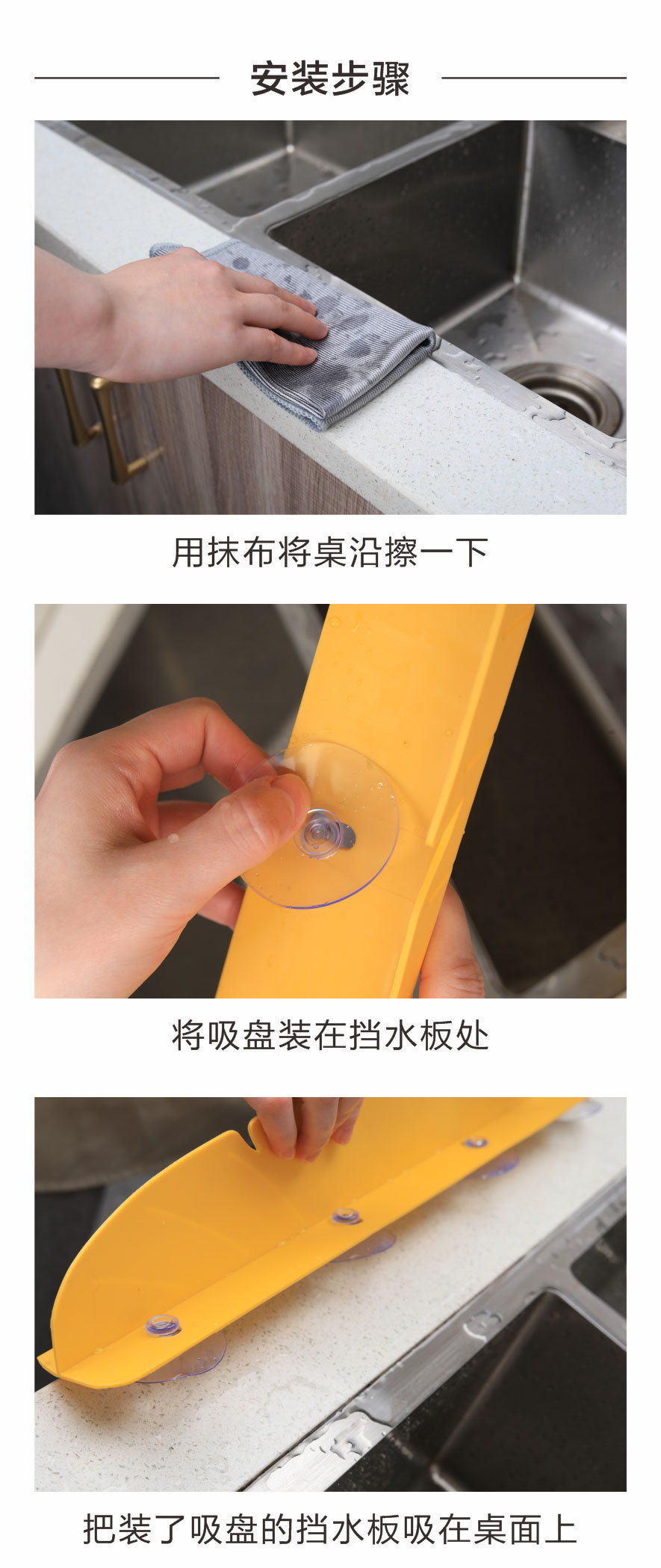 安装步骤

用抹布将桌沿擦一下

将吸盘装在挡水板处

把装了吸盘的挡水板吸在桌面上