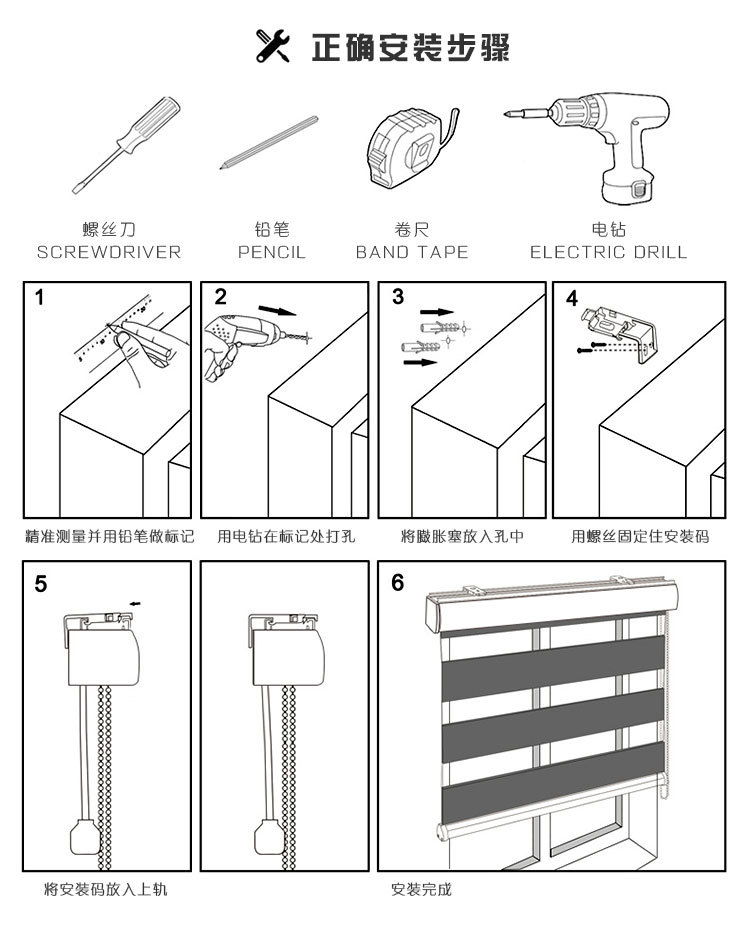 正确安装步骤

螺丝刀
SCREWDRIVER

铅笔
PENCIL

卷尺
BAND TAPE

电钻
ELECTRIC DRILL

1
精准测量并用铅笔做标记

2
用电钻在标记处打孔

3
将膨胀塞放入孔中

4
用螺丝固定住安装码

5
将安装码放入上轨

6
安装完成