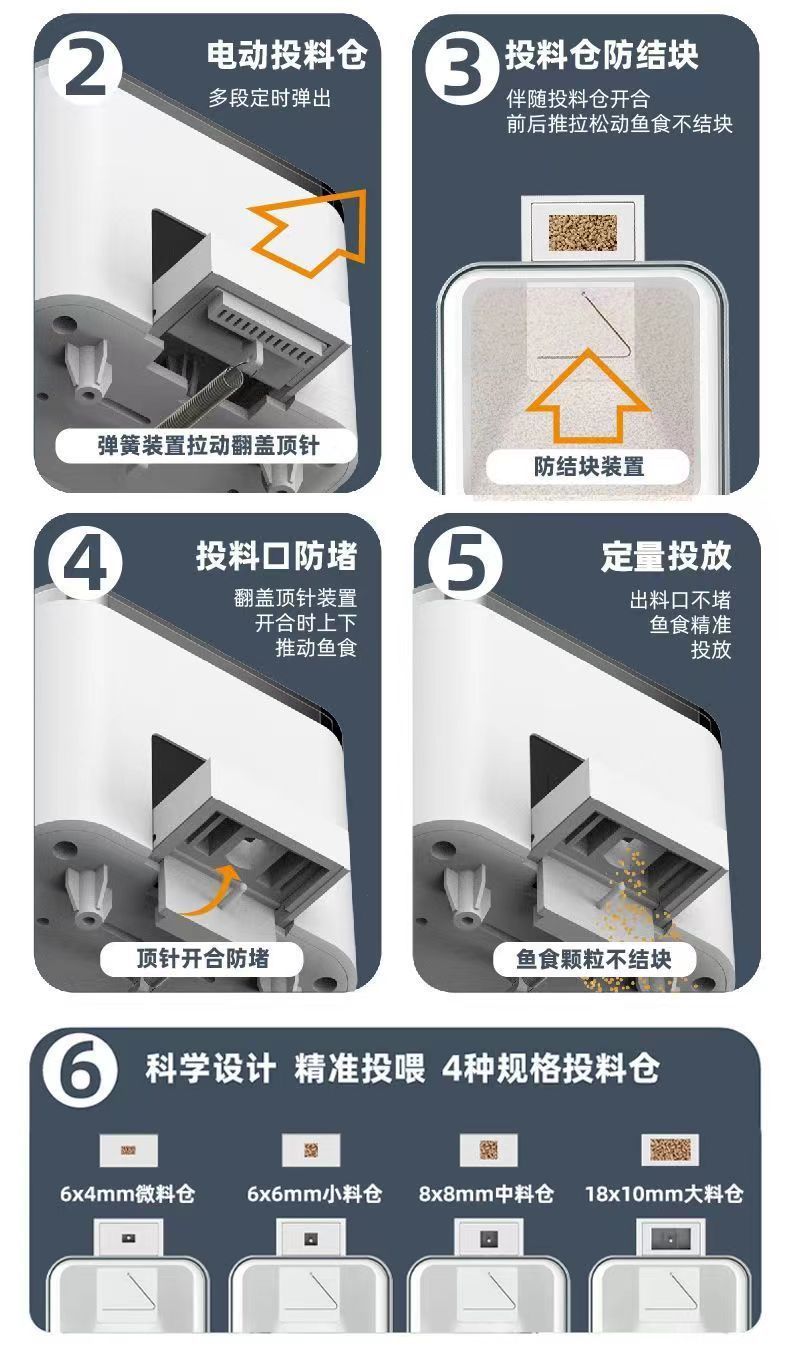 2
电动投料仓
多段定时弹出

弹簧装置拉动翻盖顶针

3
投料仓防结块
伴随投料仓开合
前后推拉松动鱼食不结块

防结块装置

4
投料口防堵
翻盖顶针装置
开合时上下
推动鱼食

顶针开合防堵

5
定量投放
出料口不堵
鱼食精准
投放

鱼食颗粒不结块

6
科学设计 精准投喂 4种规格投料仓

6x4mm微料仓
6x6mm小料仓
8x8mm中料仓
18x10mm大料仓