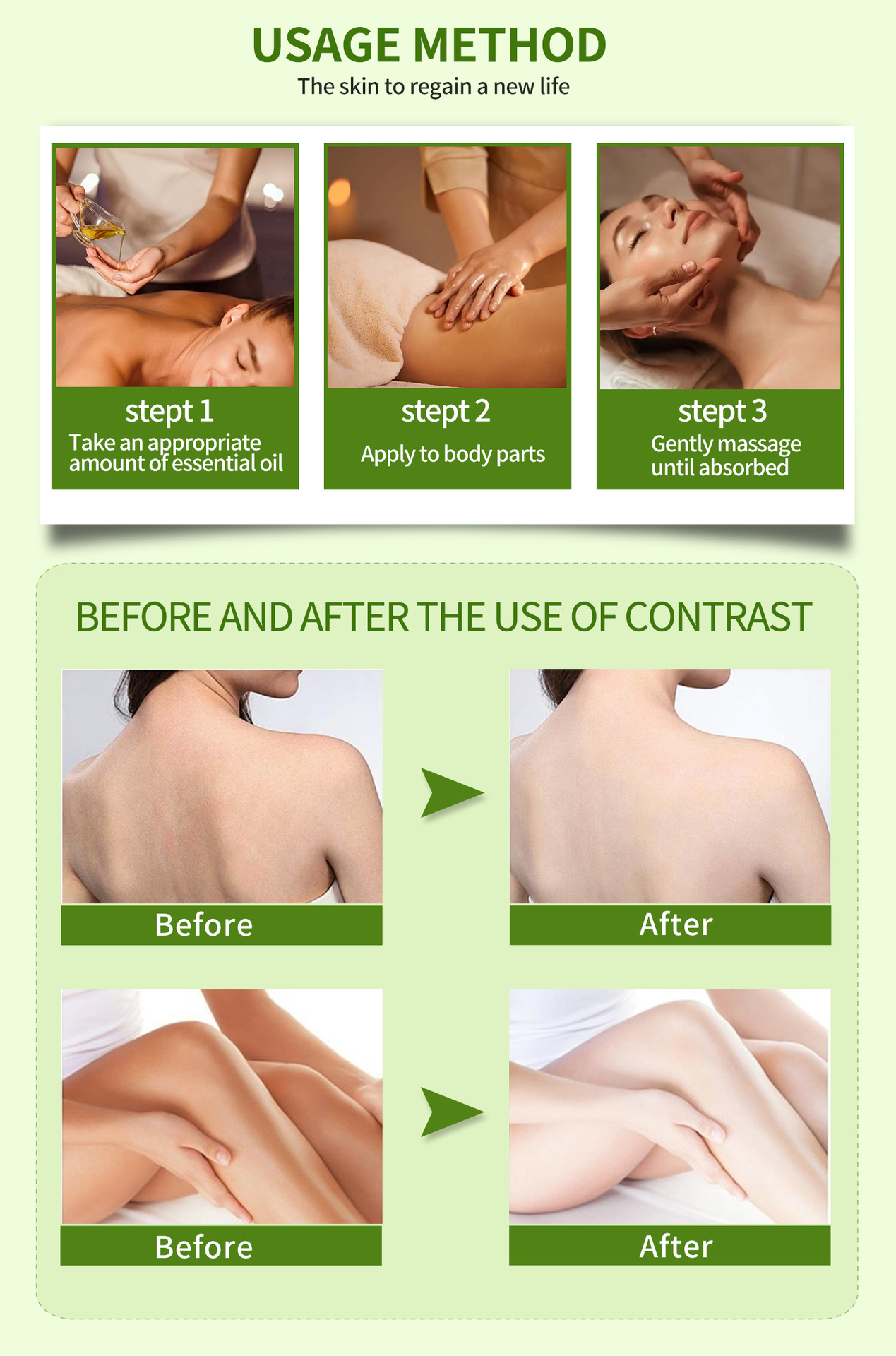 USAGE METHOD
The skin to regain a new life

stept 1
Take an appropriate amount of essential oil

stept 2
Apply to body parts

stept 3
Gently massage until absorbed

BEFORE AND AFTER THE USE OF CONTRAST

Before

After

Before

After