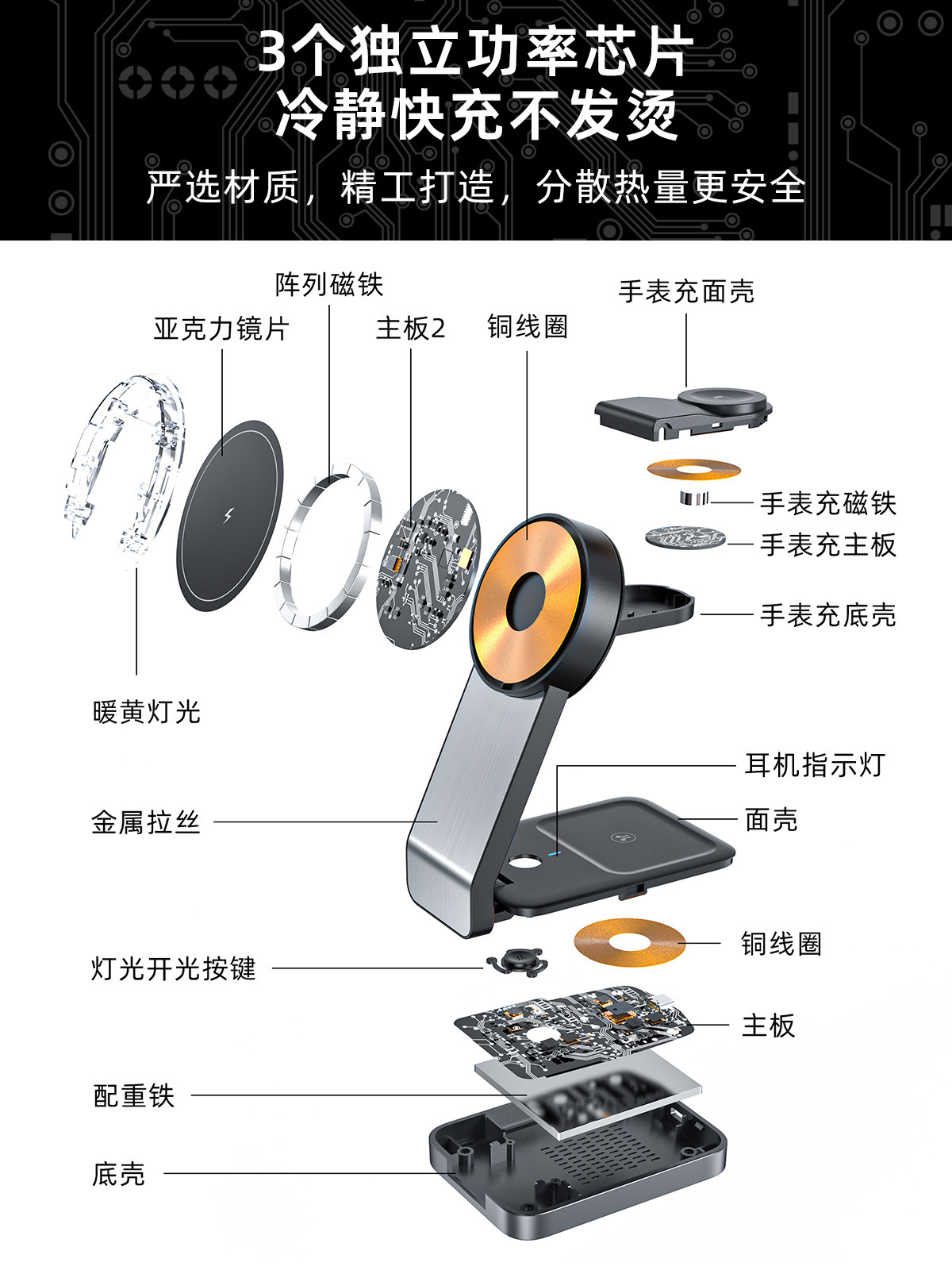 3个独立功率芯片
冷静快充不发烫

严选材质，精工打造，分散热量更安全

阵列磁铁

亚克力镜片

主板2

铜线圈

手表充面壳

手表充磁铁

手表充主板

手表充底壳

暖黄灯光

耳机指示灯

金属拉丝

面壳

铜线圈

灯光开光按键

主板

配重铁

底壳