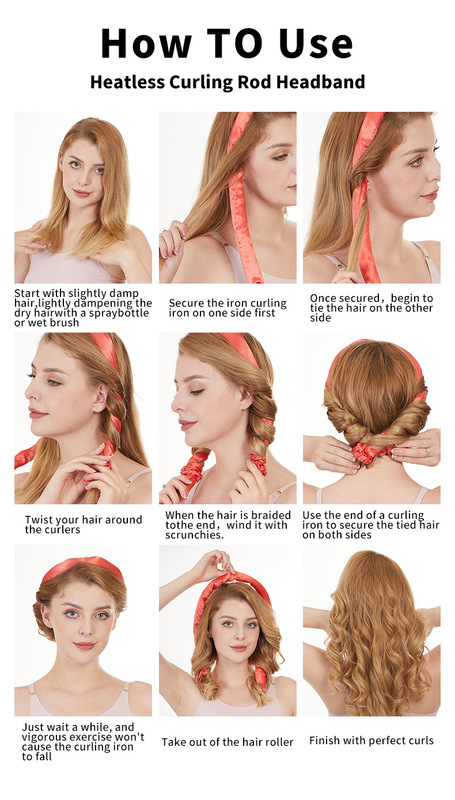 How TO Use

Heatless Curling Rod Headband

Start with slightly damp hair,lightly dampening the dry hairwith a spraybottle or wet brush

Secure the iron curling iron on one side first

Once secured, begin to tie the hair on the other side

Twist your hair around the curlers

When the hair is braided tothe end, wind it with scrunchies.

Use the end of a curling iron to secure the tied hair on both sides

Just wait a while, and vigorous exercise won't cause the curling iron to fall

Take out of the hair roller

Finish with perfect curls