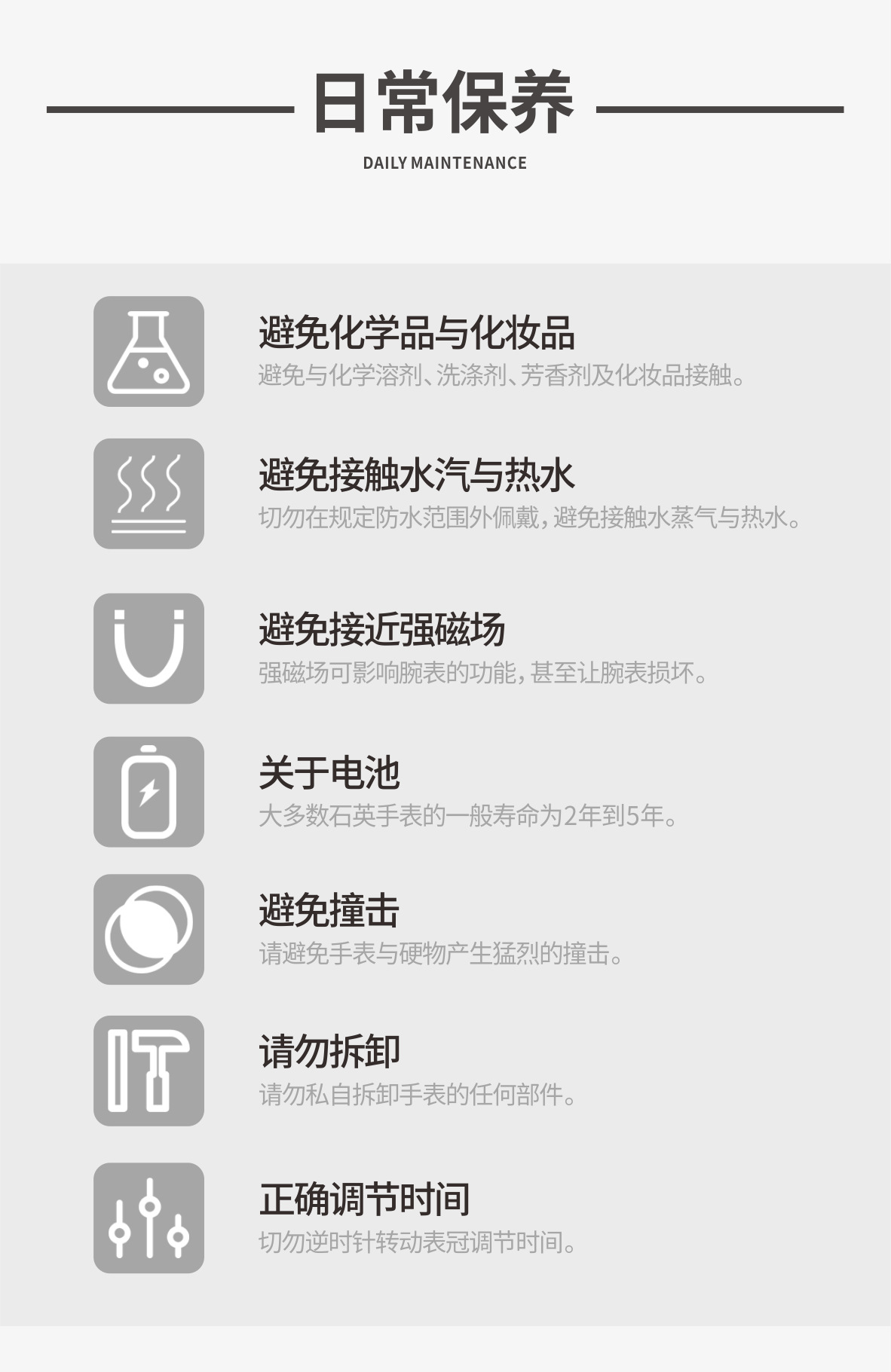 日常保养

DAILY MAINTENANCE

避免化学品与化妆品

避免与化学溶剂、洗涤剂、芳香剂及化妆品接触。

避免接触水汽与热水

切勿在规定防水范围外佩戴，避免接触水蒸气与热水。

避免接近强磁场

强磁场可影响腕表的功能，甚至让腕表损坏。

关于电池

大多数石英手表的一般寿命为2年到5年。

避免撞击

请避免手表与硬物产生猛烈的撞击。

请勿拆卸

请勿私自拆卸手表的任何部件。

正确调节时间

切勿逆时针转动表冠调节时间。