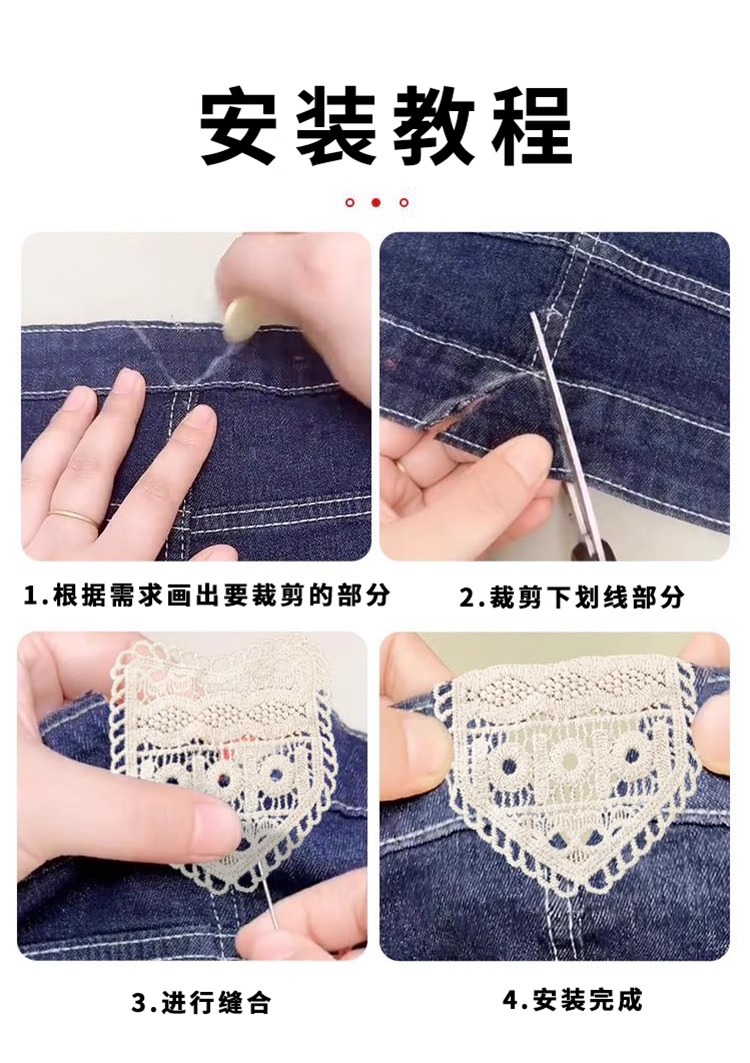 安装教程

1.根据需求画出要裁剪的部分

2.裁剪下划线部分

3.进行缝合

4.安装完成