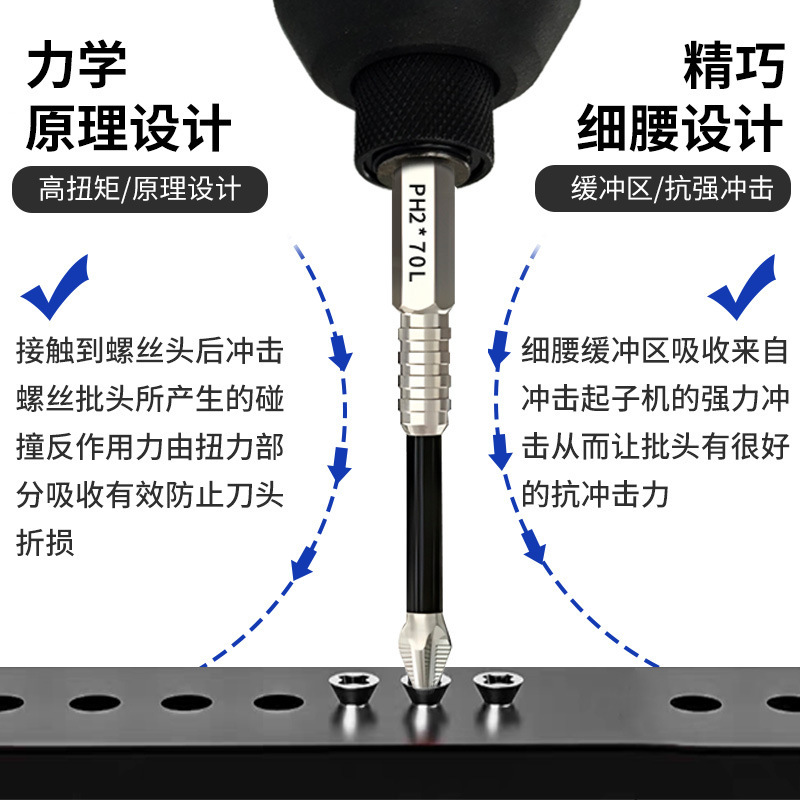 力学
原理设计

高扭矩/原理设计

接触到螺丝头后冲击螺丝批头所产生的碰撞反作用力由扭力部分吸收有效防止刀头折损

PH2*70L

精巧
细腰设计

缓冲区/抗强冲击

细腰缓冲区吸收来自冲击起子机的强力冲击从而让批头有很好的抗冲击力