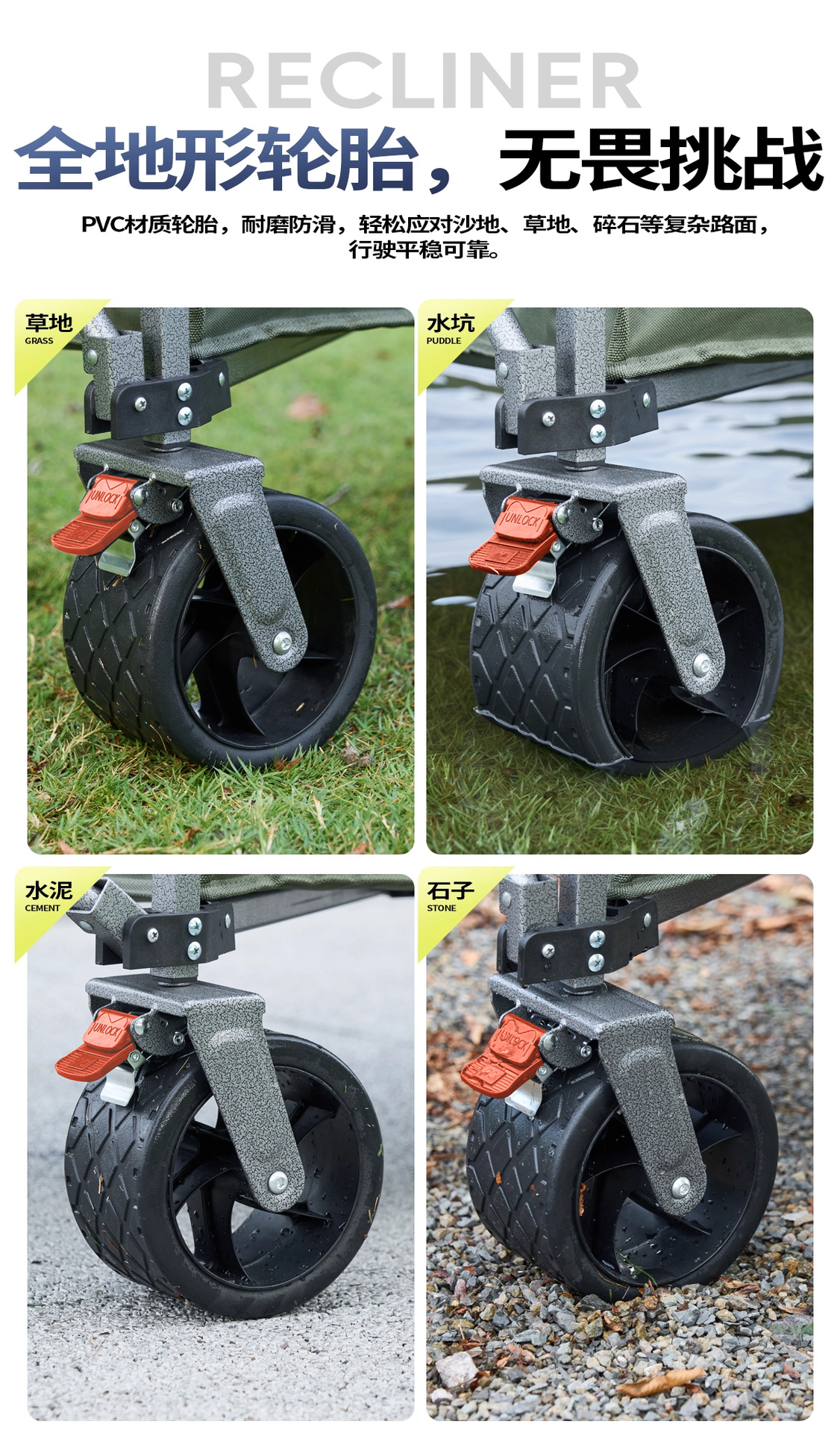 RECLINER

全地形轮胎，无畏挑战

PVC材质轮胎，耐磨防滑，轻松应对沙地、草地、碎石等复杂路面，行驶平稳可靠。

草地
GRASS

UNLOCK

水坑
PUDDLE

UNLOCK

水泥
CEMENT

UNLOCK

石子
STONE

UNLOCK