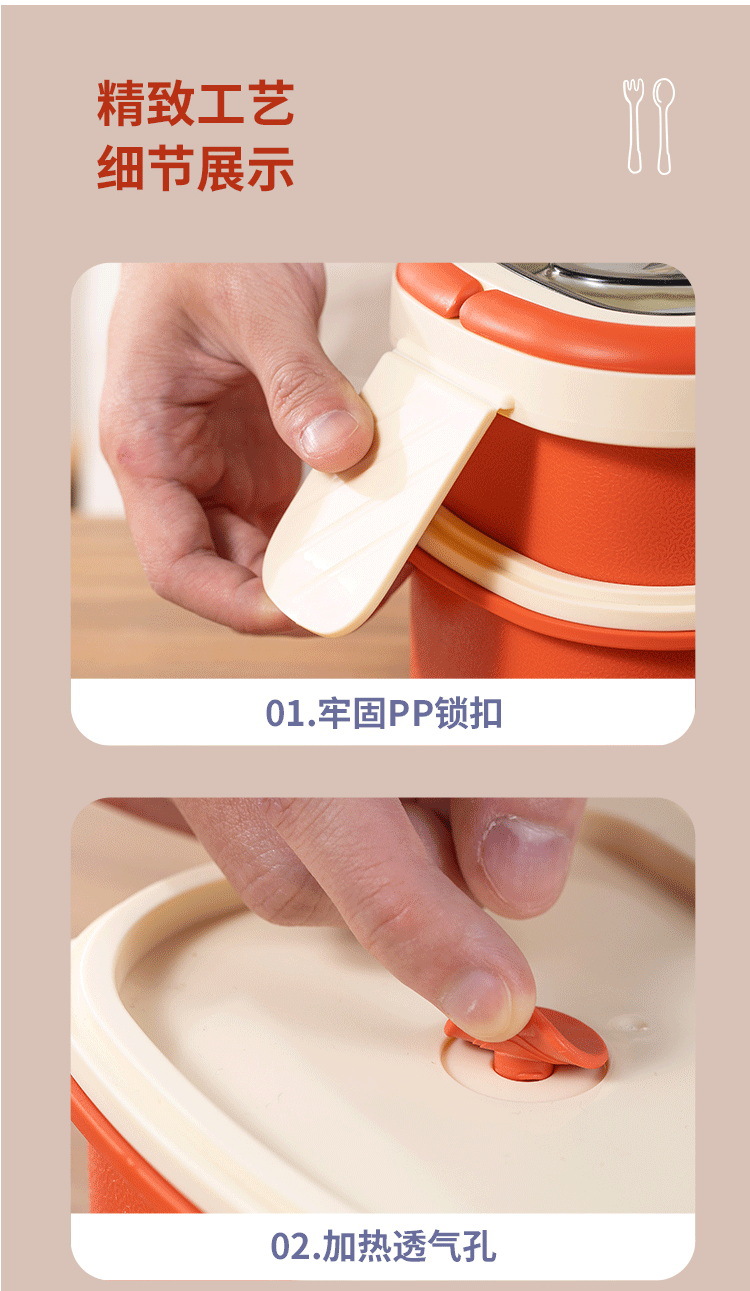 精致工艺
细节展示

01.牢固PP锁扣

02.加热透气孔