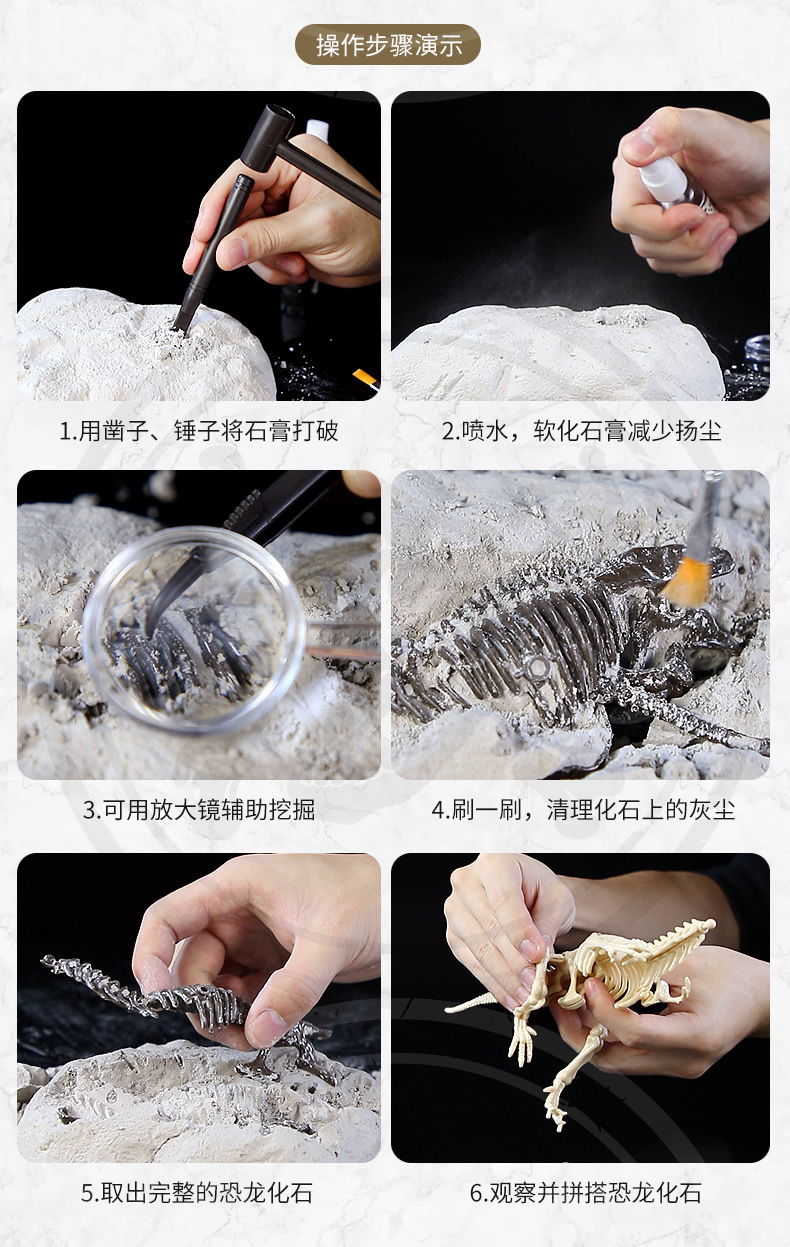 操作步骤演示

1.用凿子、锤子将石膏打破

2.喷水，软化石膏减少扬尘

3.可用放大镜辅助挖掘

4.刷一刷，清理化石上的灰尘

5.取出完整的恐龙化石

6.观察并拼搭恐龙化石