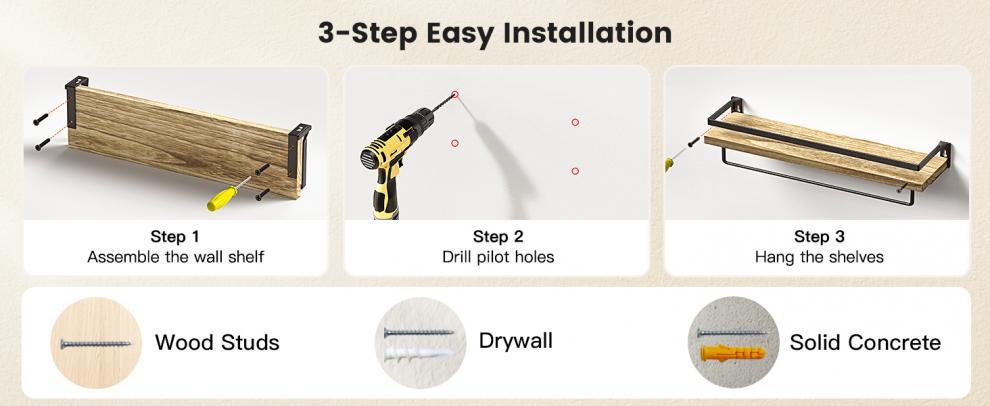 3-Step Easy Installation

Step 1
Assemble the wall shelf

Step 2
Drill pilot holes

Step 3
Hang the shelves

Wood Studs

Drywall

Solid Concrete