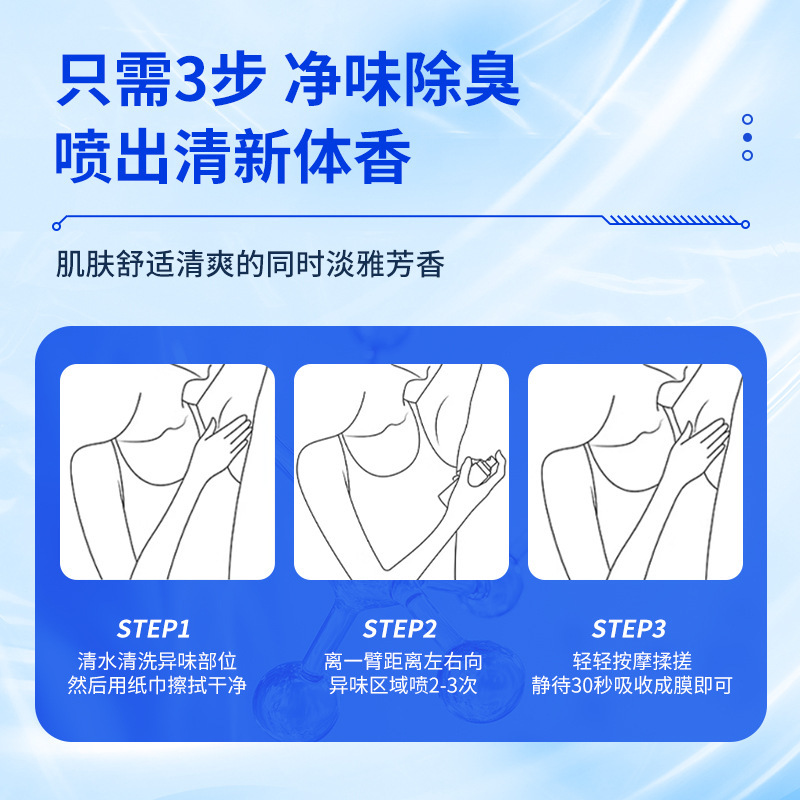 只需3步 净味除臭
喷出清新体香

肌肤舒适清爽的同时淡雅芳香

STEP1
清水清洗异味部位
然后用纸巾擦拭干净

STEP2
离一臂距离左右向
异味区域喷2-3次

STEP3
轻轻按摩揉搓
静待30秒吸收成膜即可