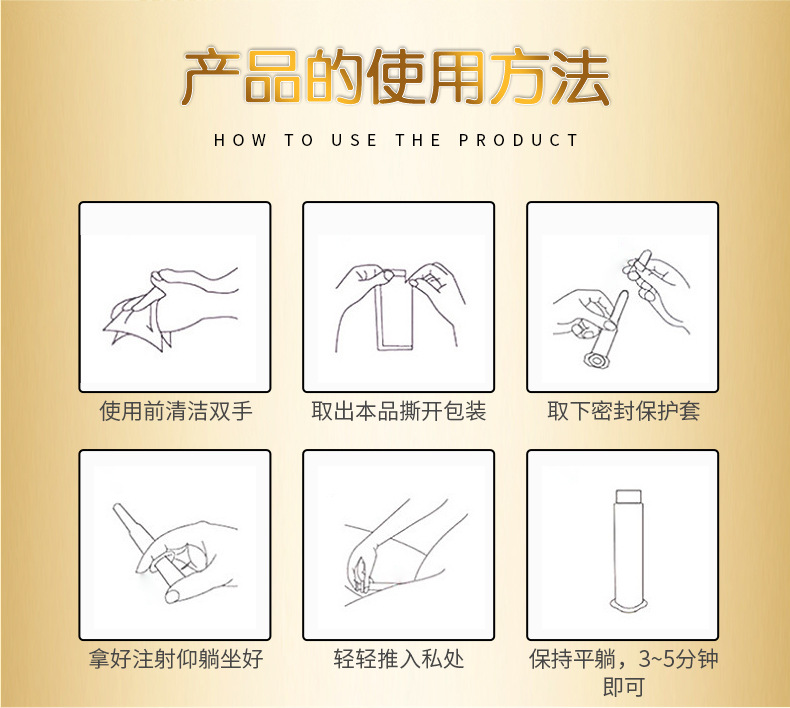 产品的使用方法

HOW TO USE THE PRODUCT

使用前清洁双手

取出本品撕开包装

取下密封保护套

拿好注射仰躺坐好

轻轻推入私处

保持平躺，3~5分钟即可