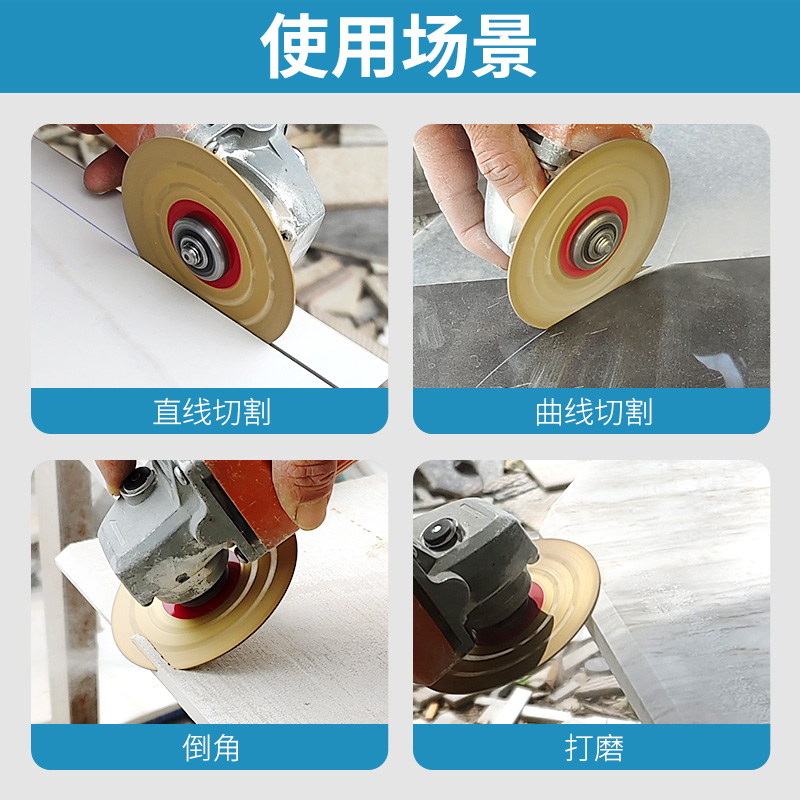 使用场景

直线切割

曲线切割

倒角

打磨