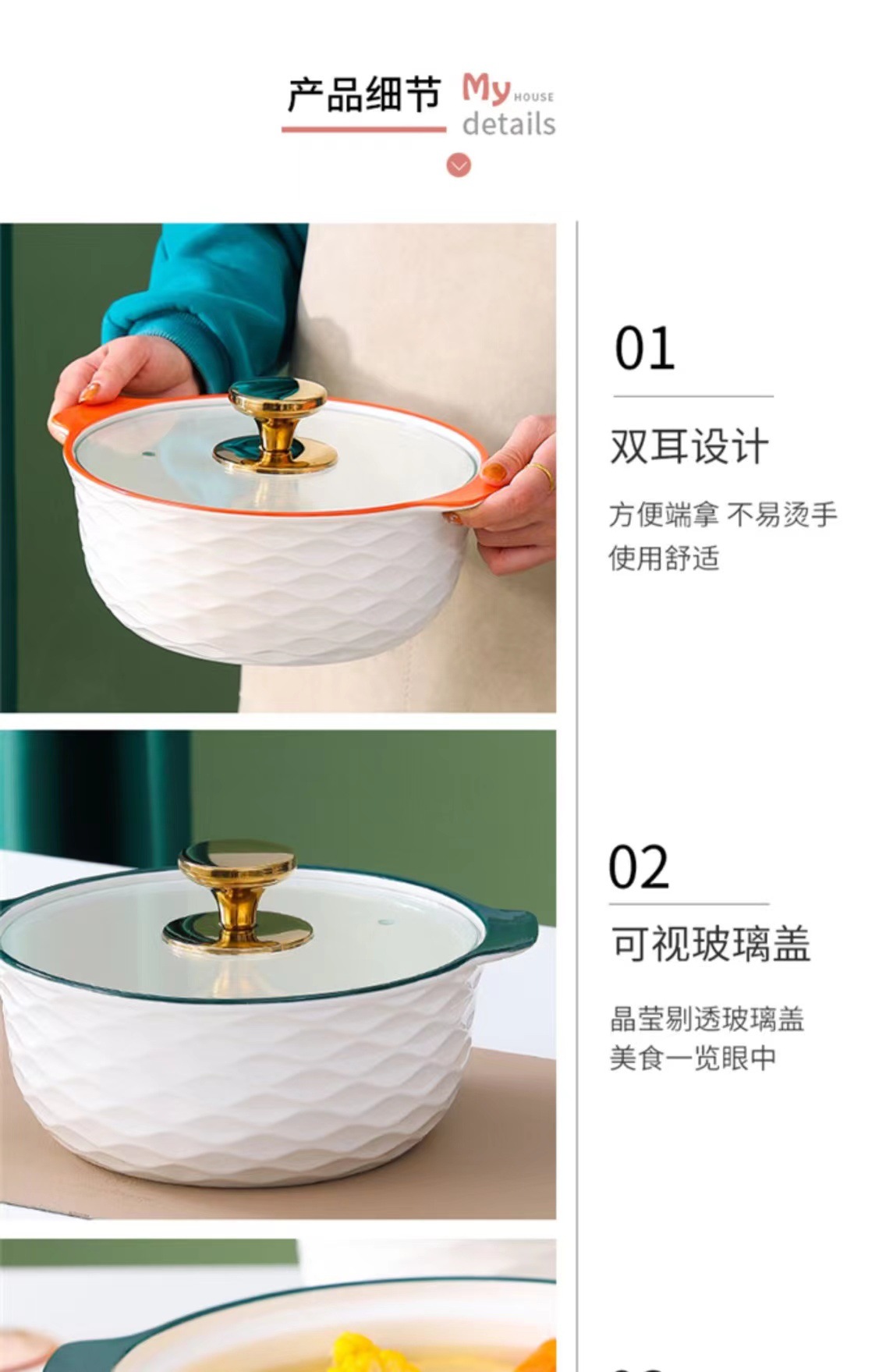 产品细节 My HOUSE details

01

双耳设计

方便端拿 不易烫手
使用舒适

02

可视玻璃盖

晶莹剔透玻璃盖
美食一览眼中