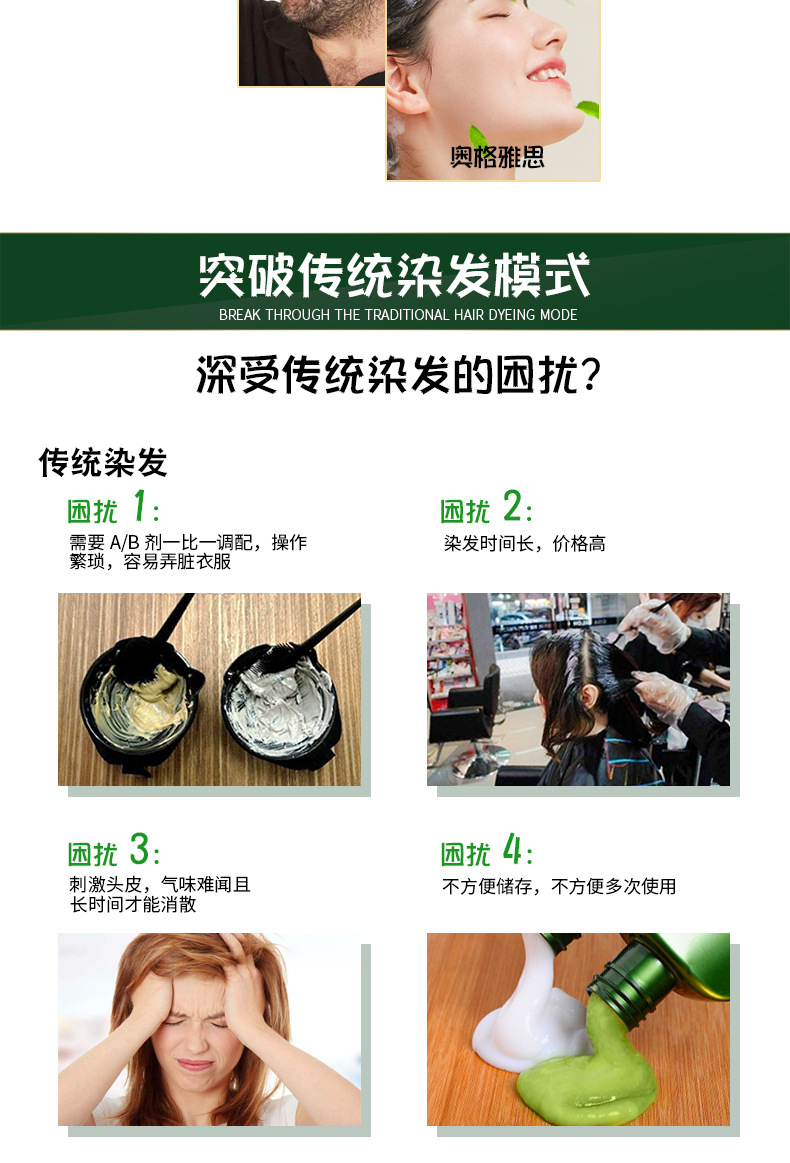 奥格雅思

突破传统染发模式
BREAK THROUGH THE TRADITIONAL HAIR DYEING MODE

深受传统染发的困扰?

传统染发

困扰 1:
需要 A/B 剂一比一调配，操作繁琐，容易弄脏衣服

困扰 2:
染发时间长，价格高

困扰 3:
刺激头皮，气味难闻且长时间才能消散

困扰 4:
不方便储存，不方便多次使用