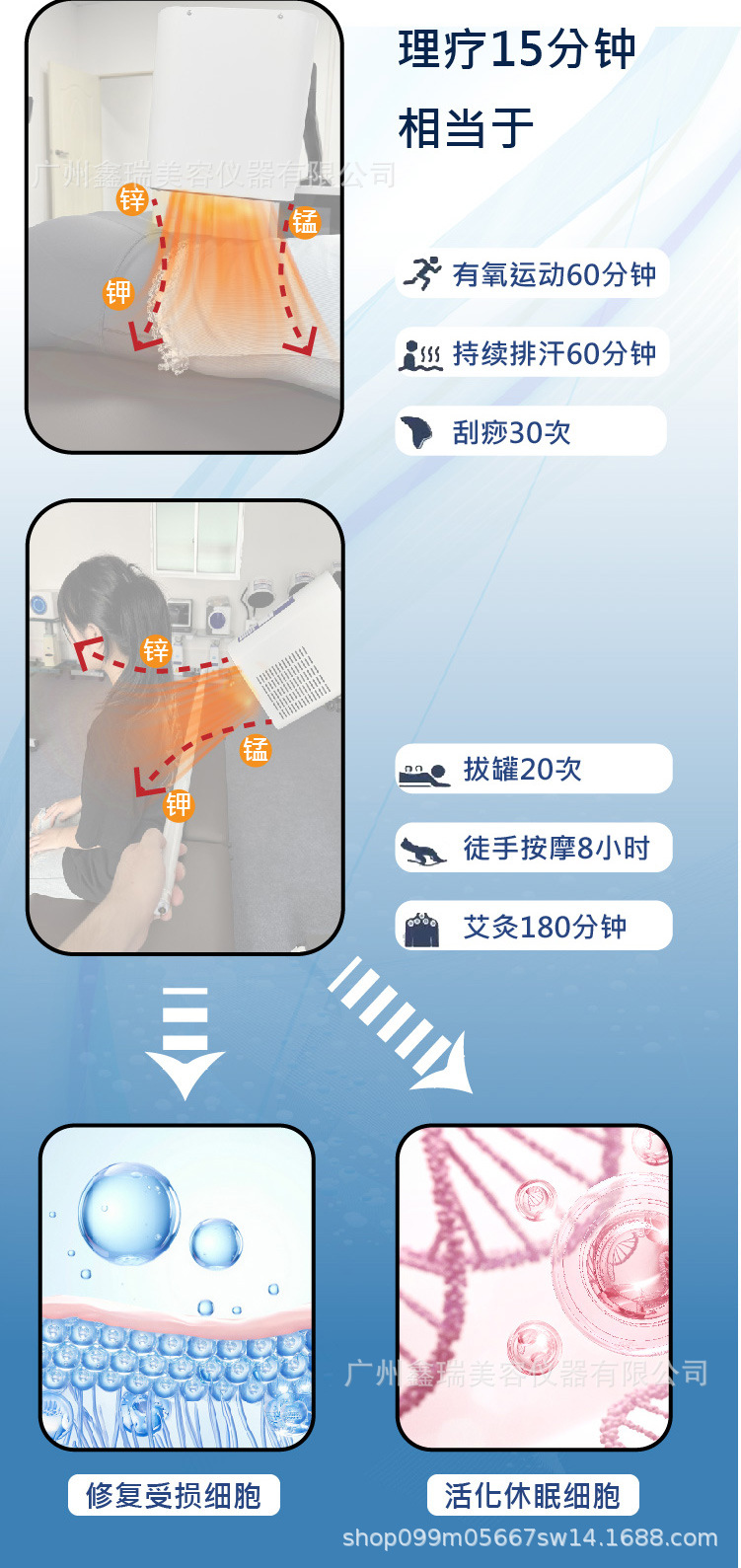 理疗15分钟
相当于

广州鑫瑞美容仪器有限公司

锌
锰
钾

有氧运动60分钟
持续排汗60分钟
刮痧30次

锌
锰
钾

拔罐20次
徒手按摩8小时
艾灸180分钟

广州鑫瑞美容仪器有限公司

修复受损细胞
活化休眠细胞

shop099m05667sw14.1688.com