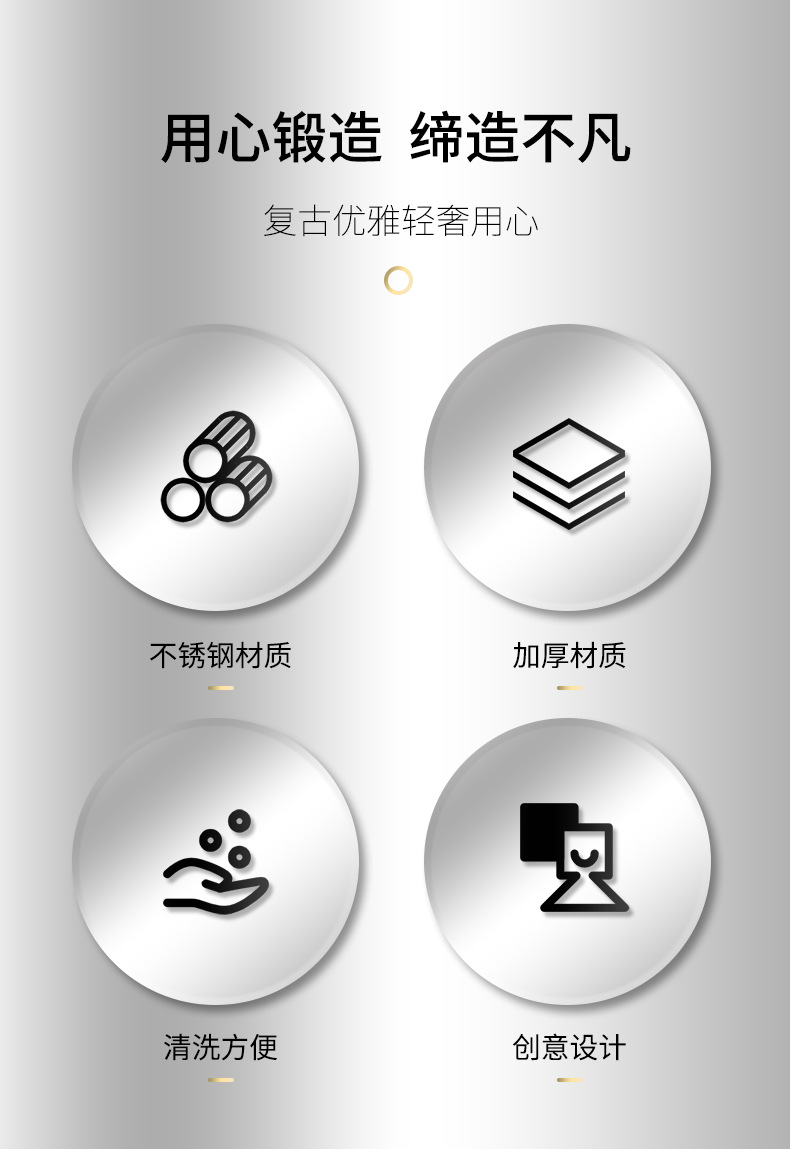 用心锻造 缔造不凡

复古优雅轻奢用心

不锈钢材质

加厚材质

清洗方便

创意设计