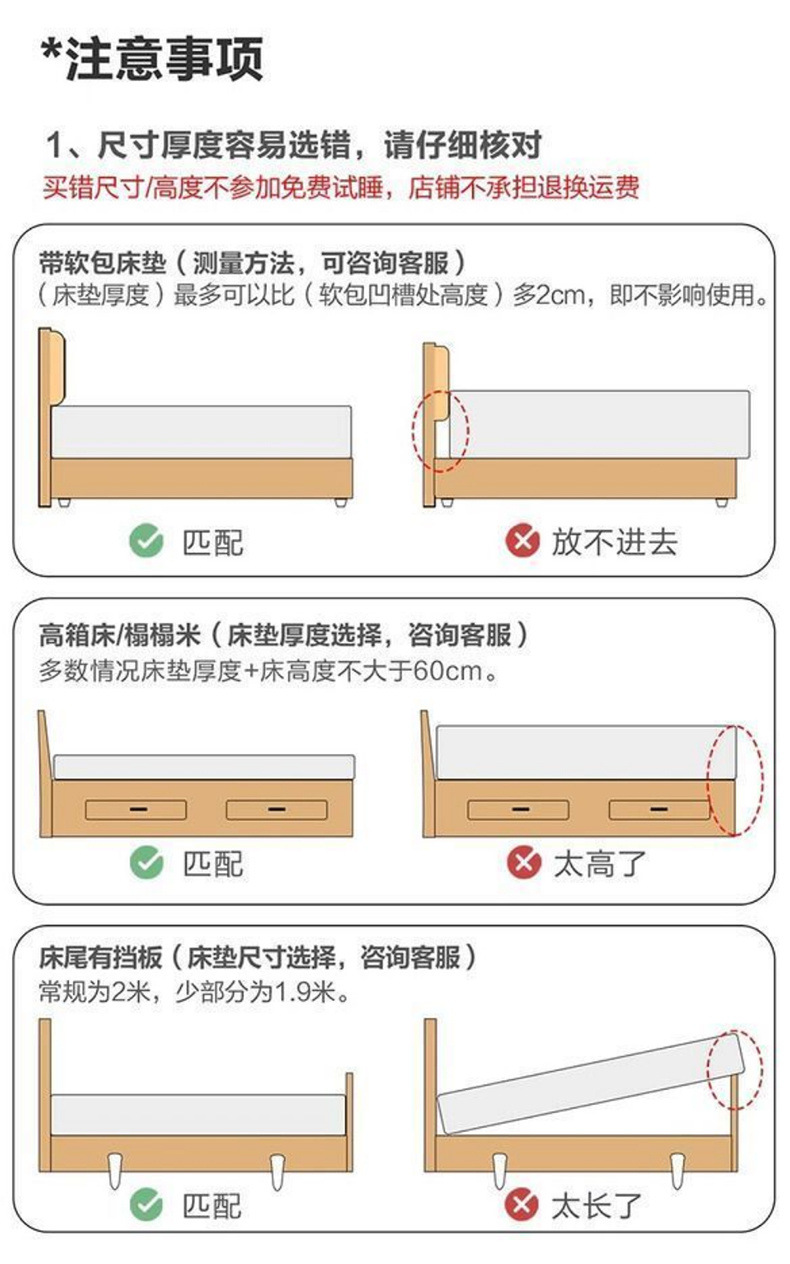 *注意事项

1、尺寸厚度容易选错，请仔细核对

买错尺寸/高度不参加免费试睡，店铺不承担退换运费

带软包床垫（测量方法，可咨询客服）

（床垫厚度）最多可以比（软包凹槽处高度）多2cm，即不影响使用。

匹配

放不进去

高箱床/榻榻米（床垫厚度选择，咨询客服）

多数情况床垫厚度+床高度不大于60cm。

匹配

太高了

床尾有挡板（床垫尺寸选择，咨询客服）

常规为2米，少部分为1.9米。

匹配

太长了