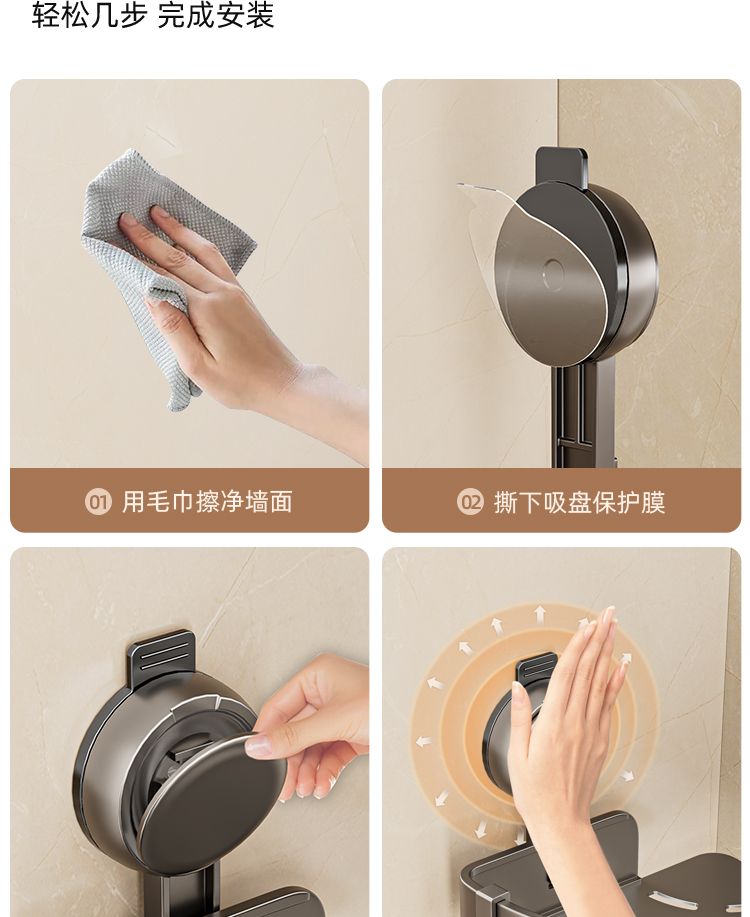 轻松几步 完成安装

01 用毛巾擦净墙面

02 撕下吸盘保护膜