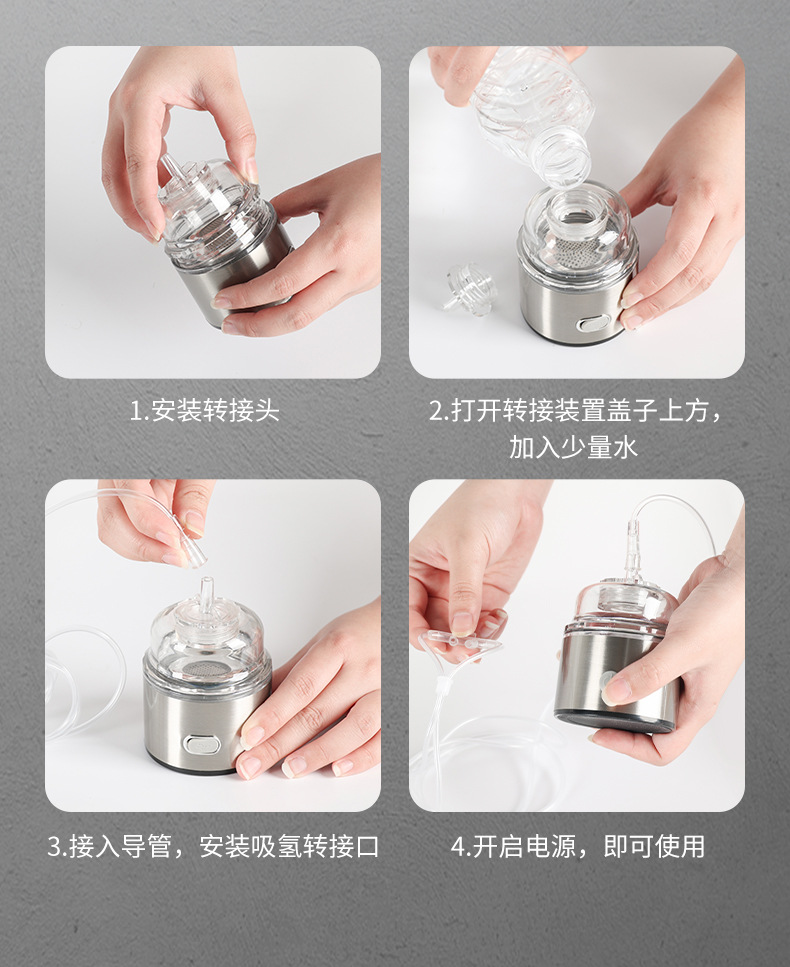 1.安装转接头

2.打开转接装置盖子上方，加入少量水

3.接入导管，安装吸氢转接口

4.开启电源，即可使用