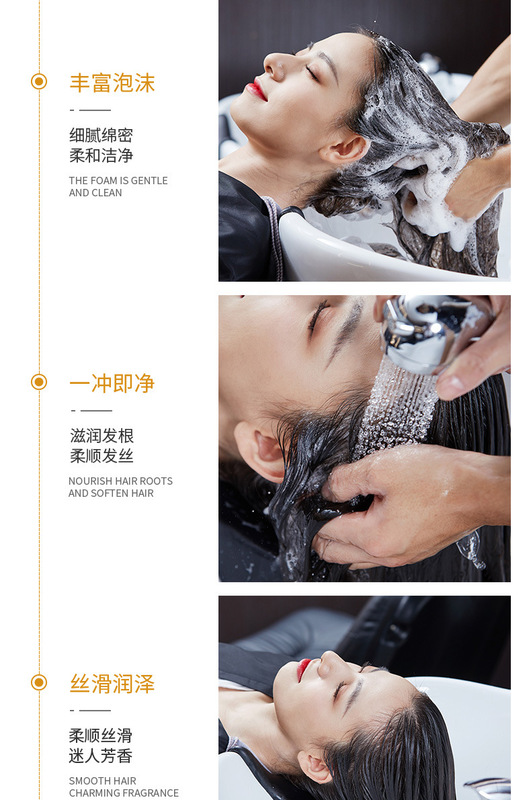 丰富泡沫

细腻绵密
柔和洁净

THE FOAM IS GENTLE AND CLEAN

一冲即净

滋润发根
柔顺发丝

NOURISH HAIR ROOTS AND SOFTEN HAIR

丝滑润泽

柔顺丝滑
迷人芳香

SMOOTH HAIR CHARMING FRAGRANCE