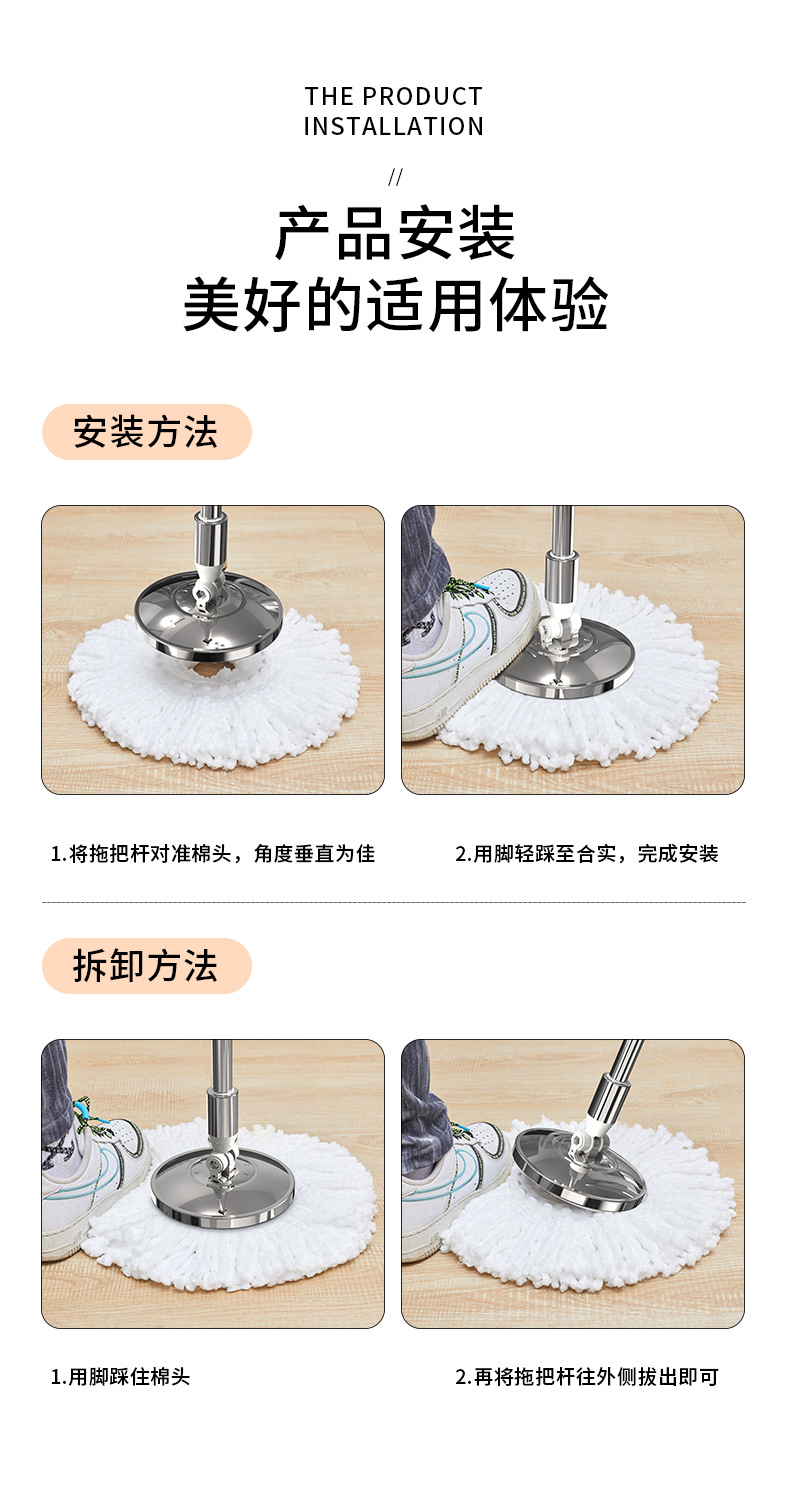 THE PRODUCT INSTALLATION

//

产品安装
美好的适用体验

安装方法

1.将拖把杆对准棉头，角度垂直为佳

2.用脚轻踩至合实，完成安装

拆卸方法

1.用脚踩住棉头

2.再将拖把杆往外侧拔出即可