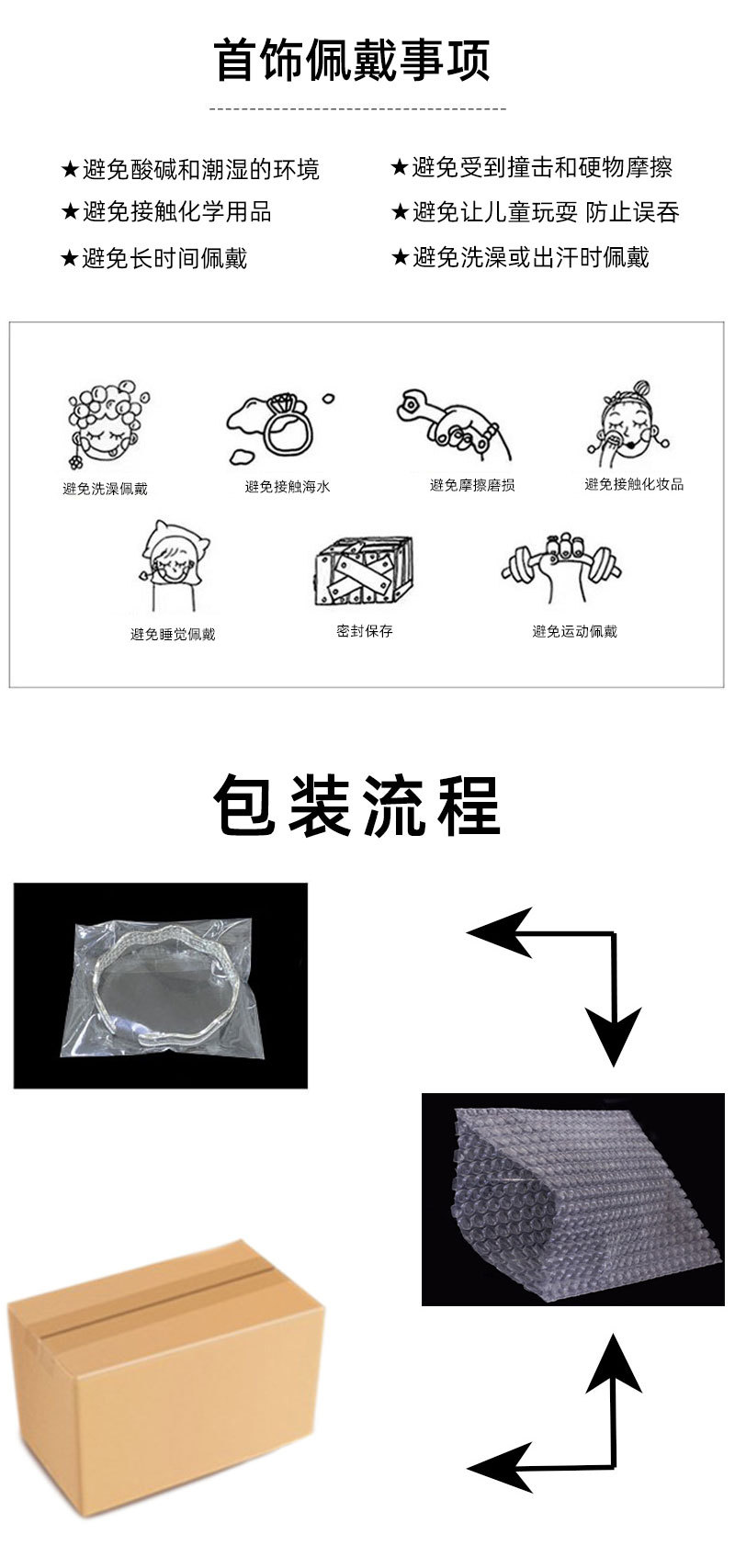 首饰佩戴事项

★避免酸碱和潮湿的环境
★避免接触化学用品
★避免长时间佩戴

★避免受到撞击和硬物摩擦
★避免让儿童玩耍 防止误吞
★避免洗澡或出汗时佩戴

避免洗澡佩戴
避免接触海水
避免摩擦磨损
避免接触化妆品
避免睡觉佩戴
密封保存
避免运动佩戴

包装流程