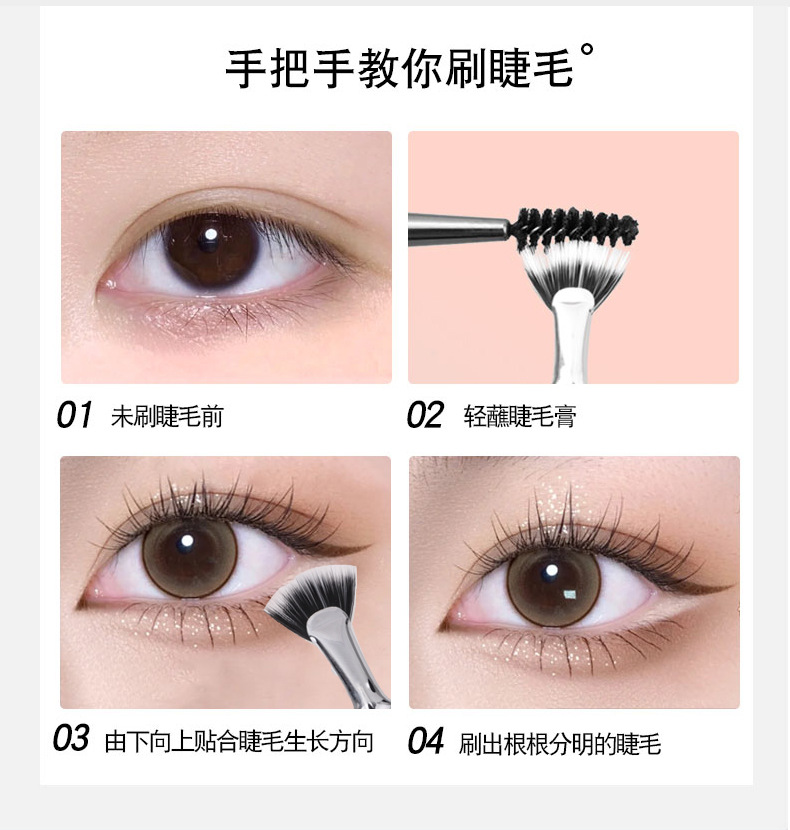 手把手教你刷睫毛°

01 未刷睫毛前

02 轻蘸睫毛膏

03 由下向上贴合睫毛生长方向

04 刷出根根分明的睫毛