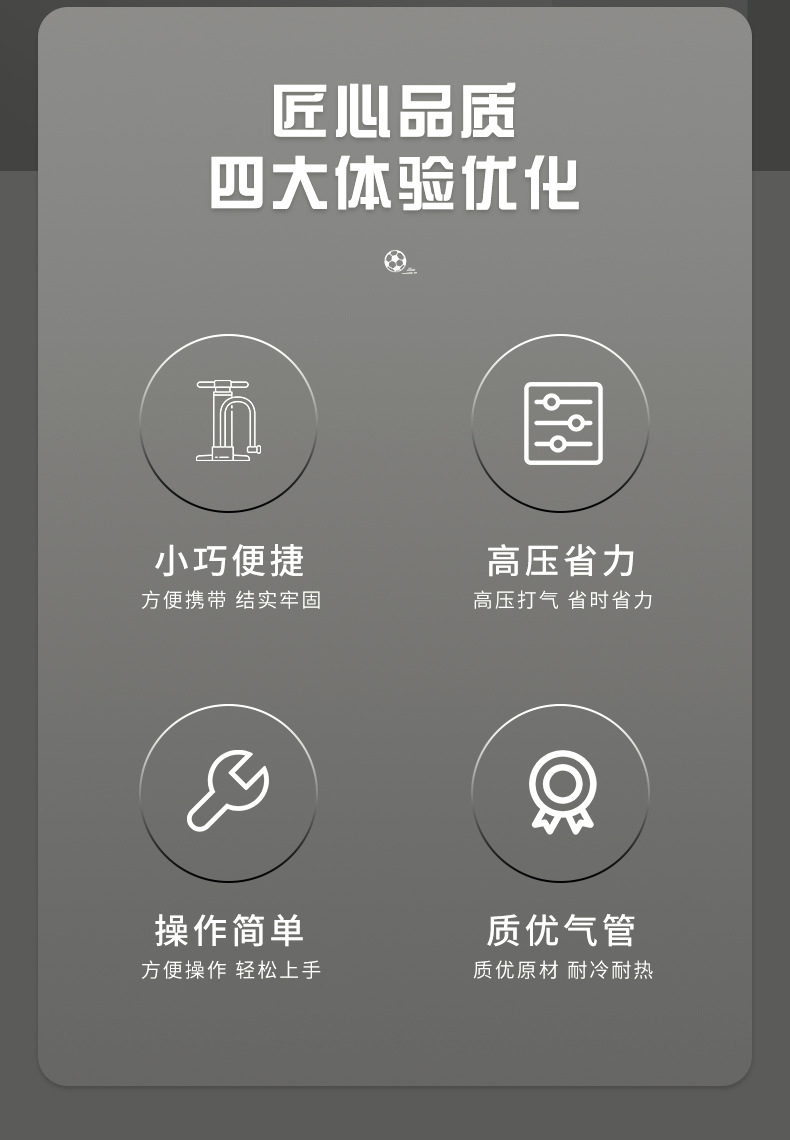 匠心品质
四大体验优化

小巧便捷
方便携带 结实牢固

高压省力
高压打气 省时省力

操作简单
方便操作 轻松上手

质优气管
质优原材 耐冷耐热