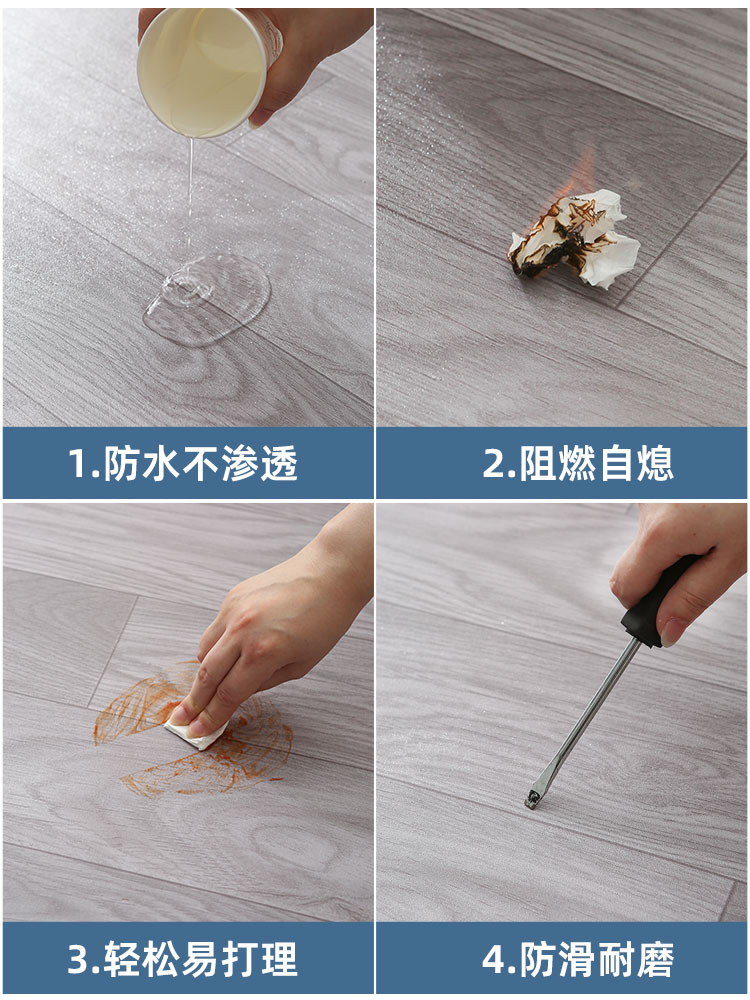 1.防水不渗透

2.阻燃自熄

3.轻松易打理

4.防滑耐磨