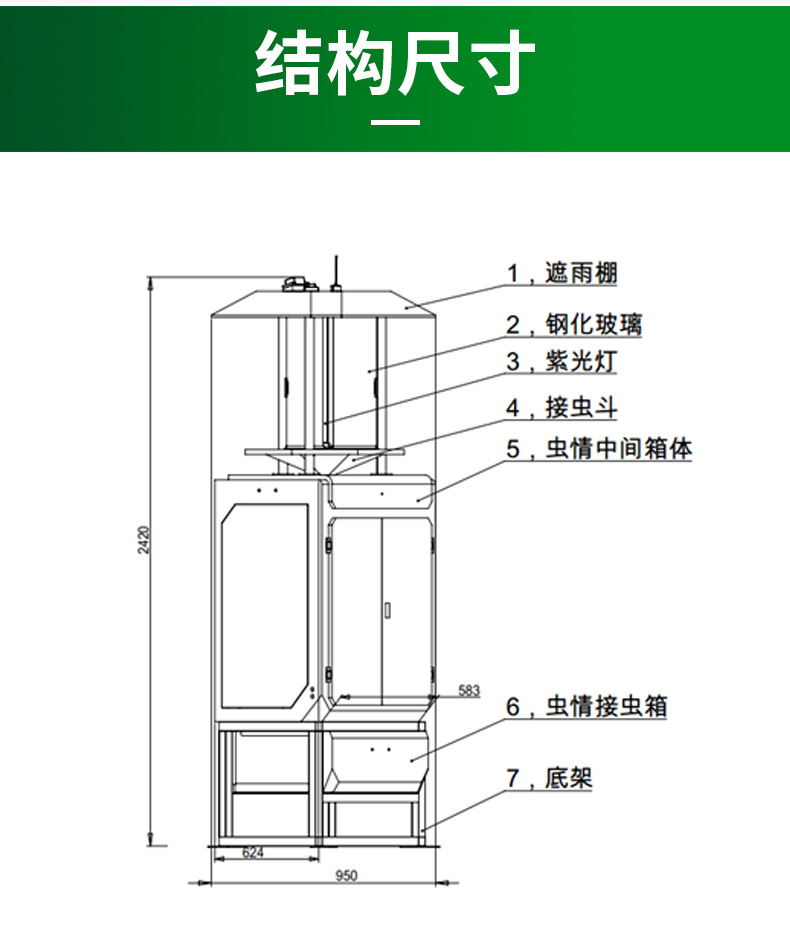 结构尺寸

1，遮雨棚
2，钢化玻璃
3，紫光灯
4，接虫斗
5，虫情中间箱体
6，虫情接虫箱
7，底架

2420
583
624
950