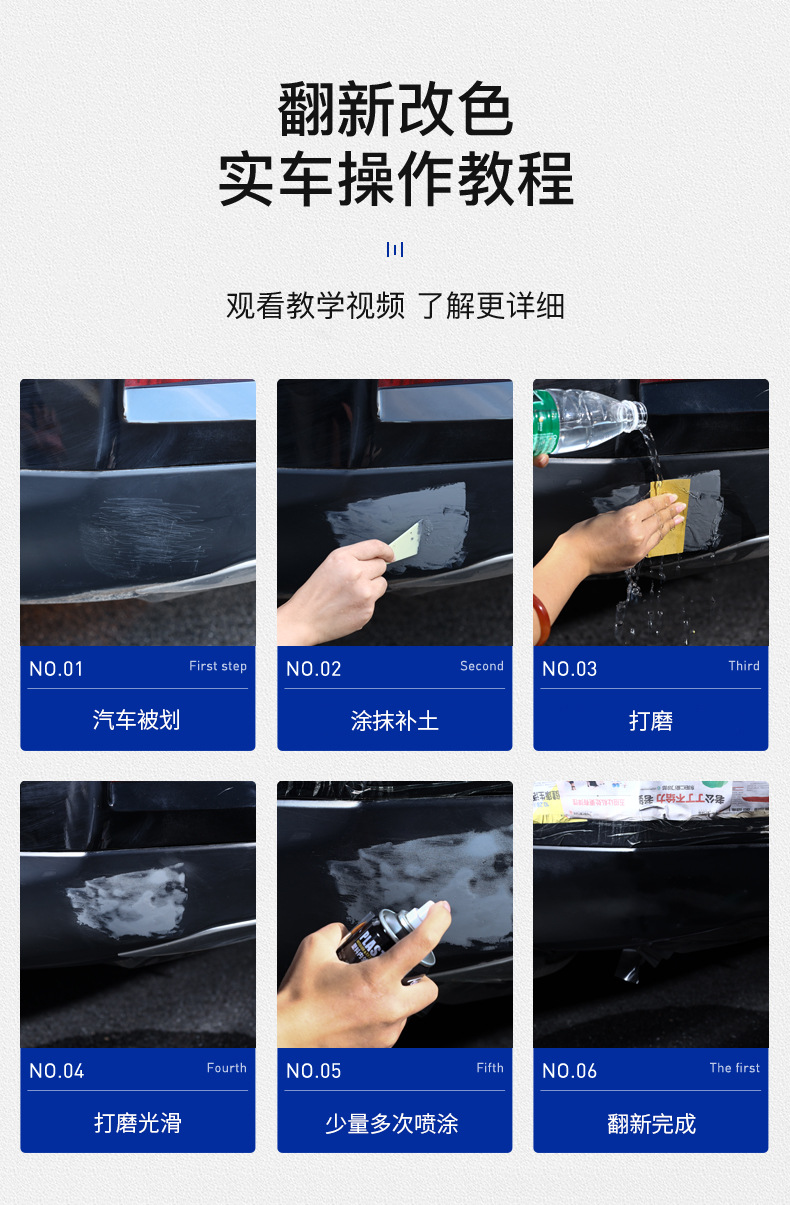 翻新改色
实车操作教程

观看教学视频 了解更详细

NO.01 First step
汽车被划

NO.02 Second
涂抹补土

NO.03 Third
打磨

NO.04 Fourth
打磨光滑

NO.05 Fifth
少量多次喷涂

NO.06 The first
翻新完成