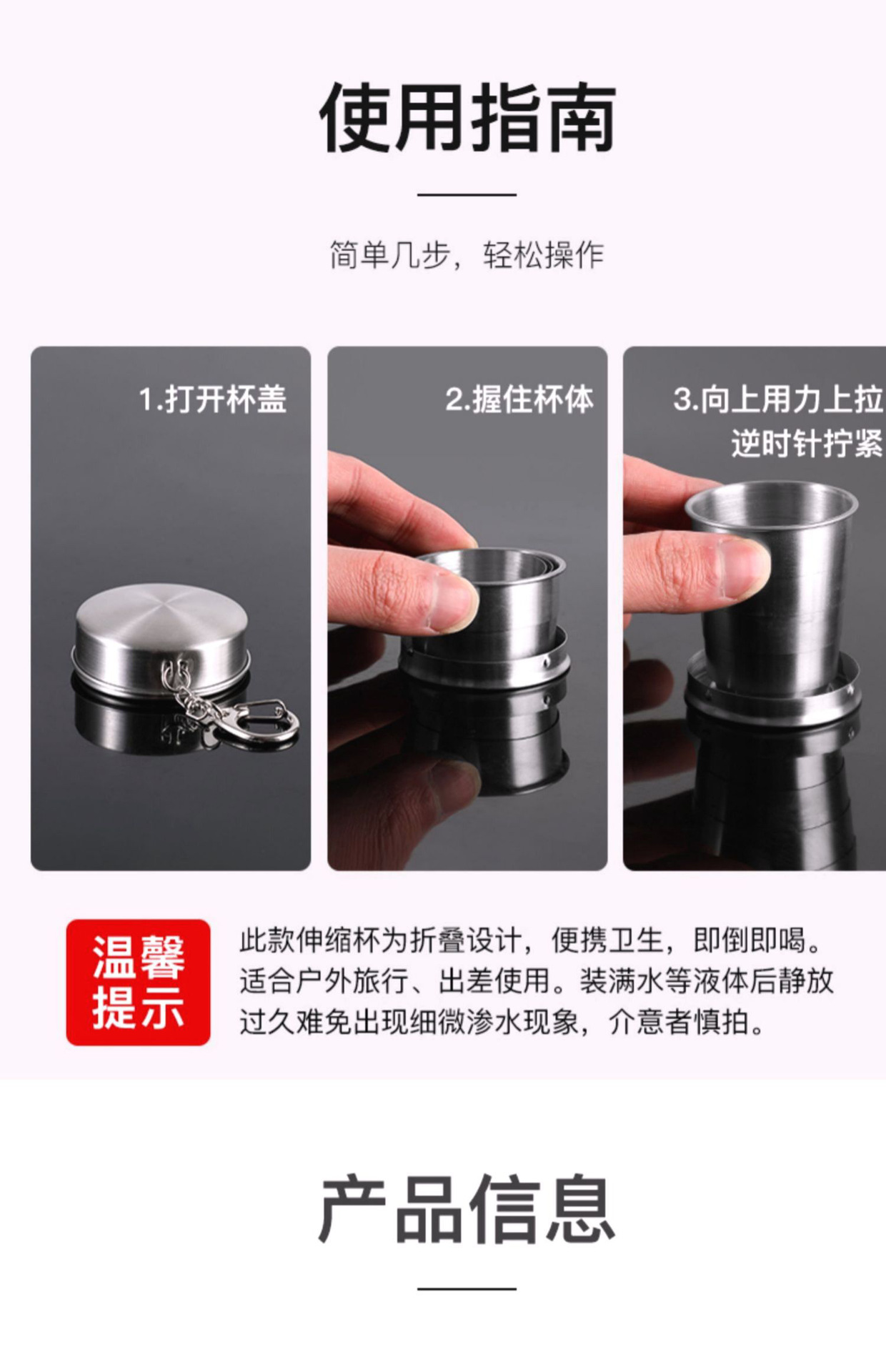 使用指南

简单几步，轻松操作

1.打开杯盖

2.握住杯体

3.向上用力上拉
逆时针拧紧

温馨提示

此款伸缩杯为折叠设计，便携卫生，即倒即喝。适合户外旅行、出差使用。装满水等液体后静放过久难免出现细微渗水现象，介意者慎拍。

产品信息