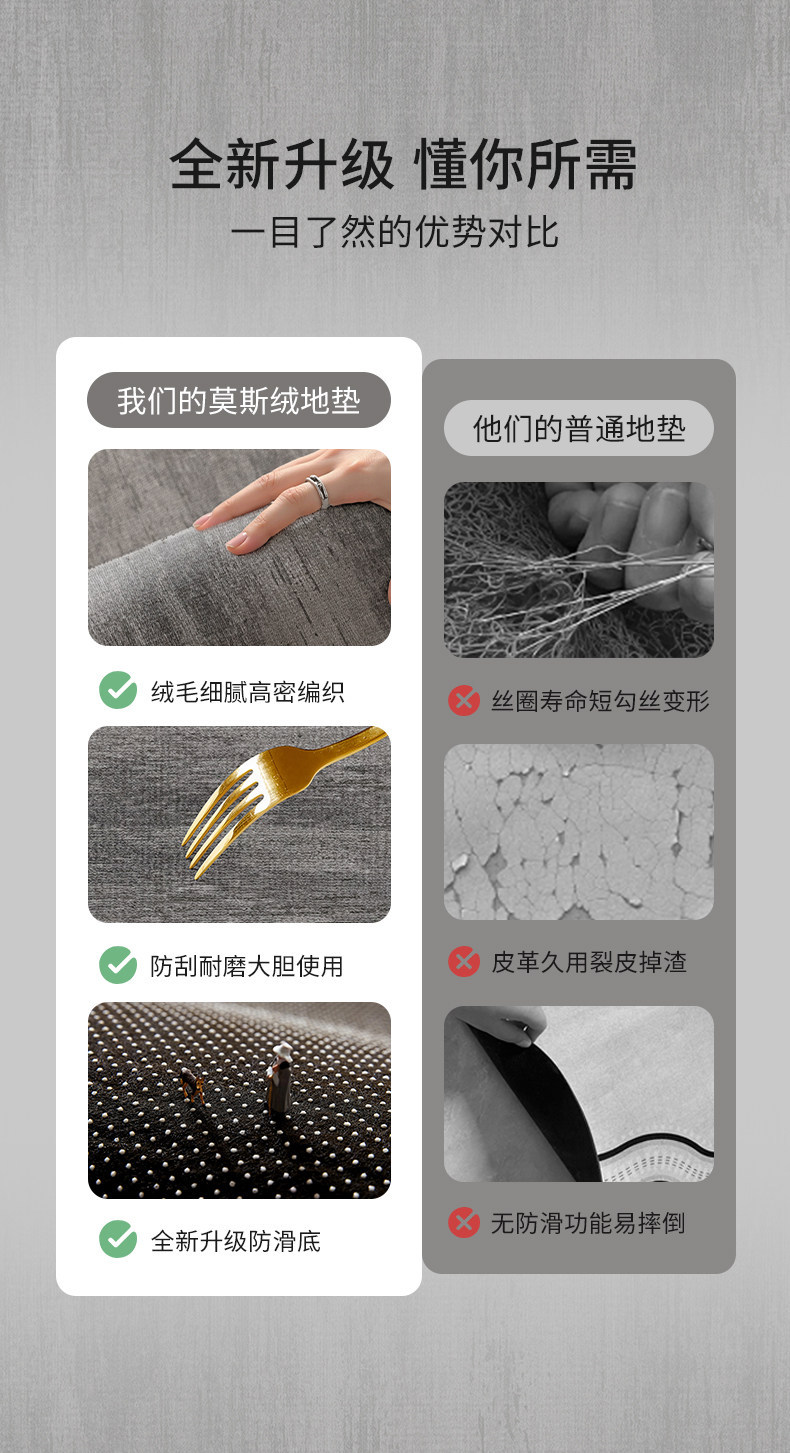 全新升级 懂你所需
一目了然的优势对比

我们的莫斯绒地垫

绒毛细腻高密编织

防刮耐磨大胆使用

全新升级防滑底

他们的普通地垫

丝圈寿命短勾丝变形

皮革久用裂皮掉渣

无防滑功能易摔倒